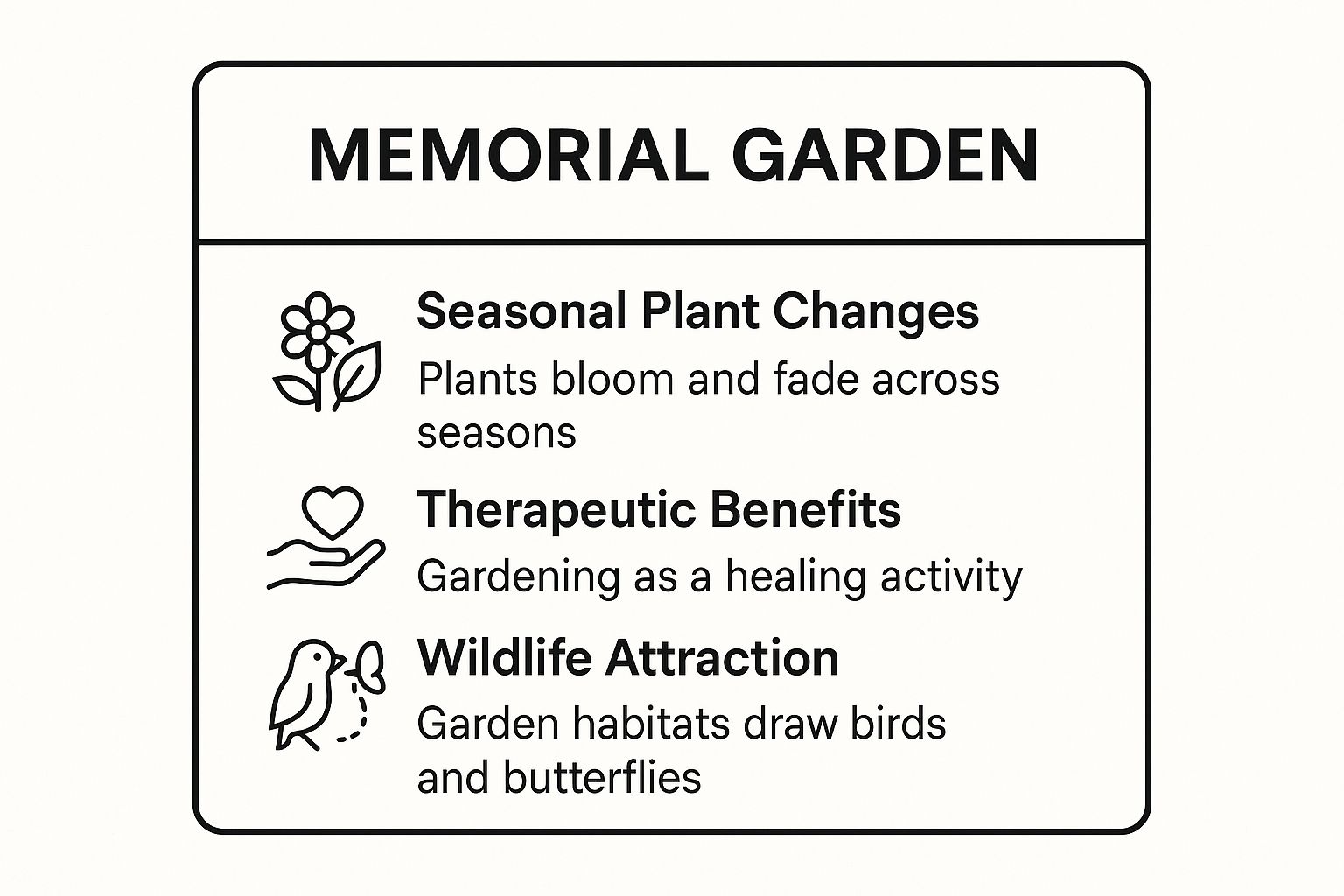 MEMORIAL GARDEN

Seasonal Plant Changes

Plants bloom and fade across seasons

Therapeutic Benefits

Gardening as a healing activity

Wildlife Attraction

Garden habitats draw birds and butterflies