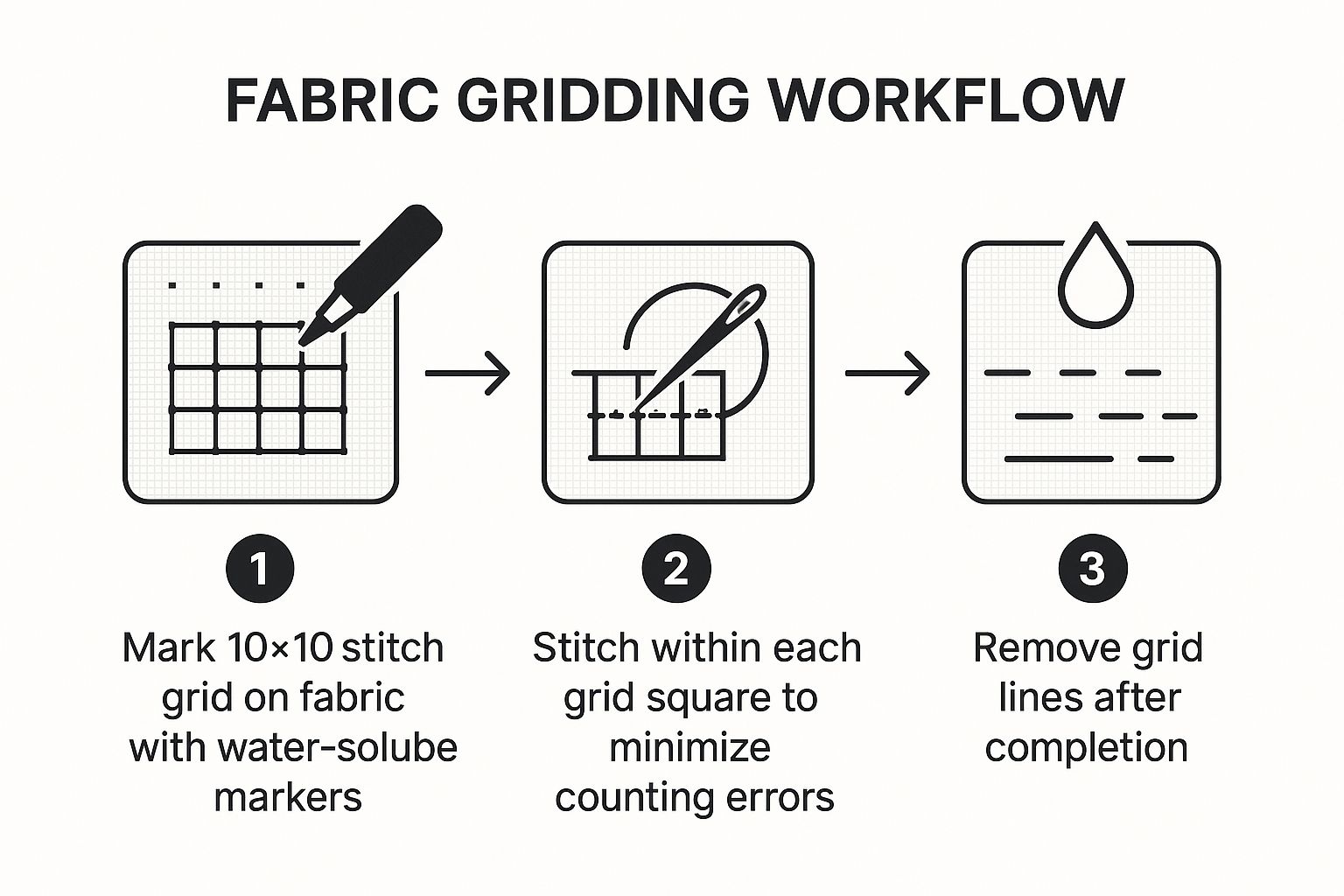 FABRIC GRIDDING WORKFLOW

1

Mark 10×10 stitch grid on fabric with water-solube markers

2

Stitch within each grid square to minimize counting errors

3

Remove grid lines after completion