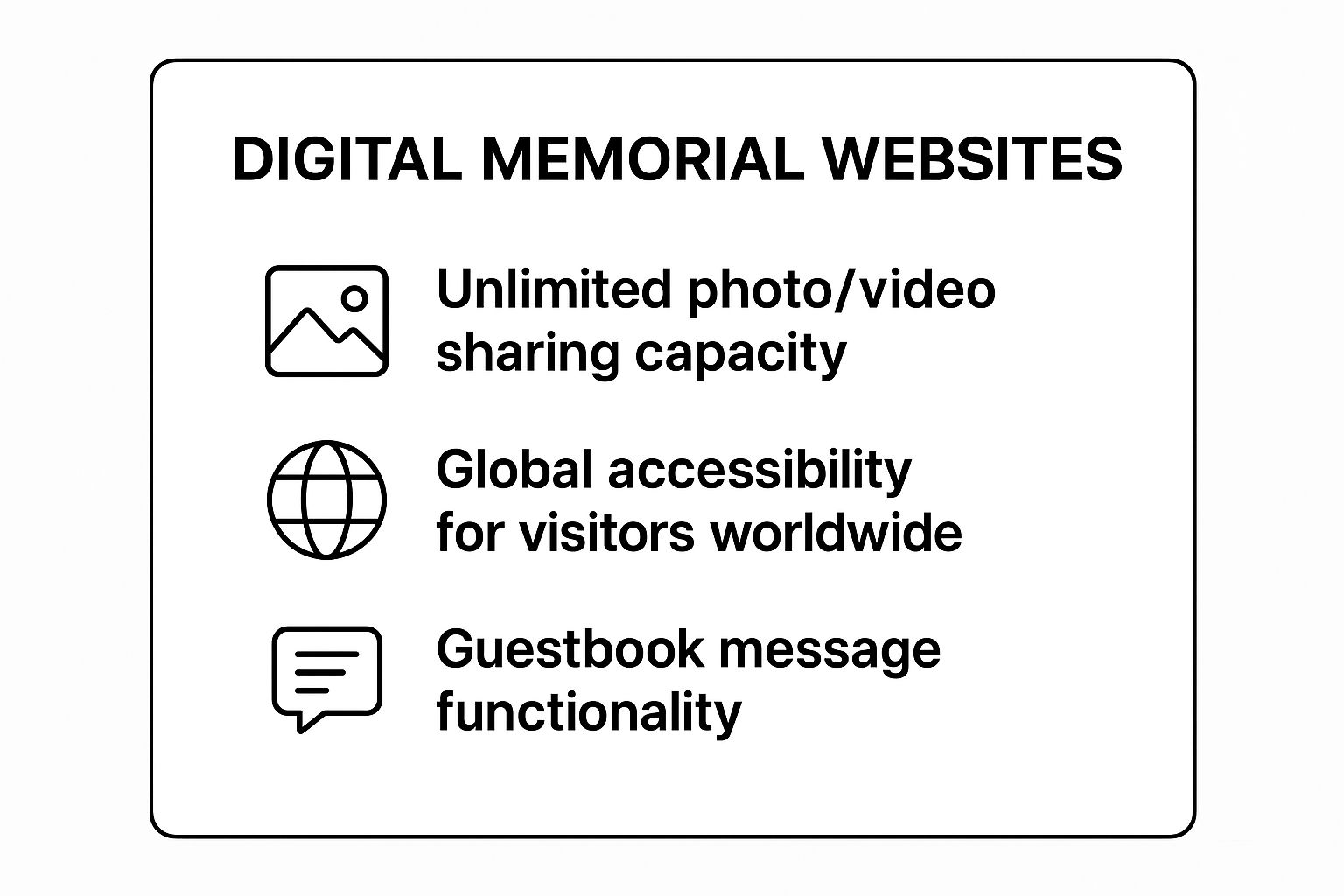 DIGITAL MEMORIAL WEBSITES

Unlimited photo/video sharing capacity

Global accessibility for visitors worldwide

Guestbook message functionality