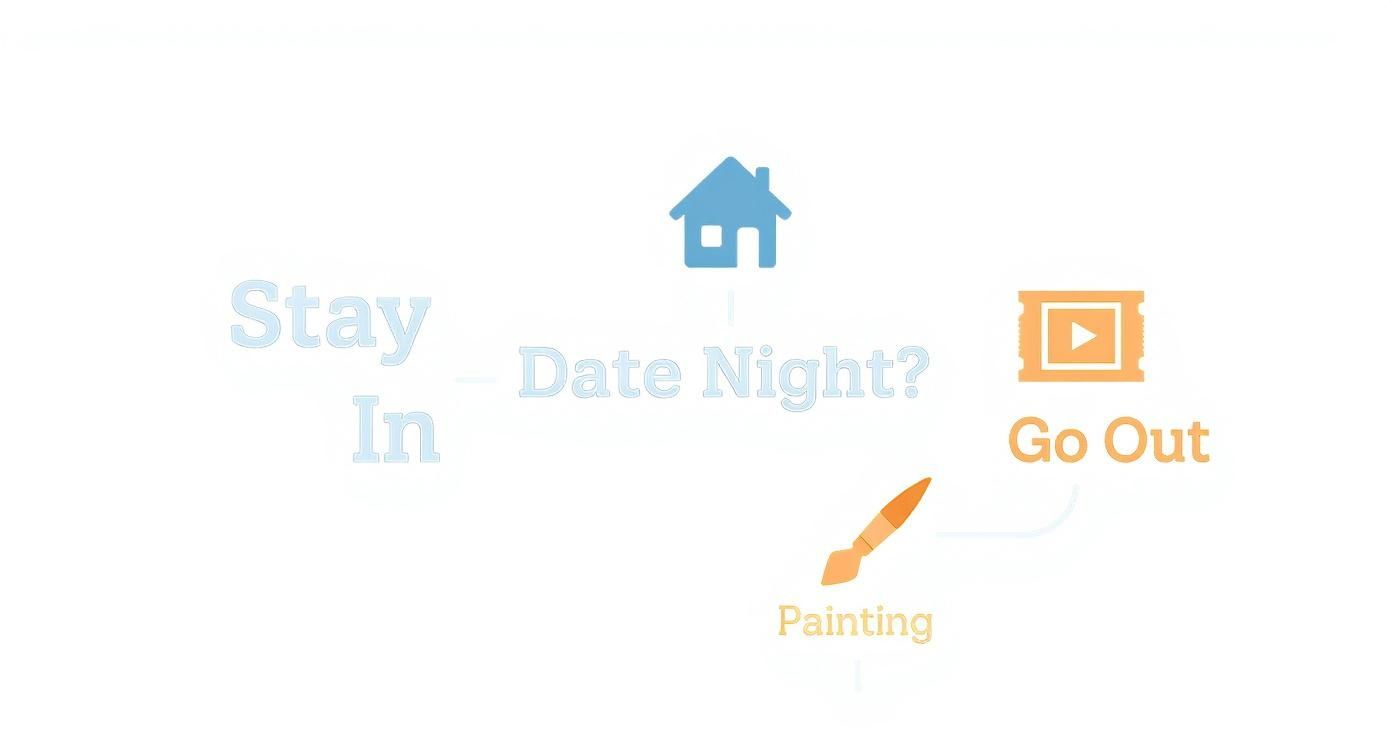 Stay In

Date Night?

Go Out

Painting