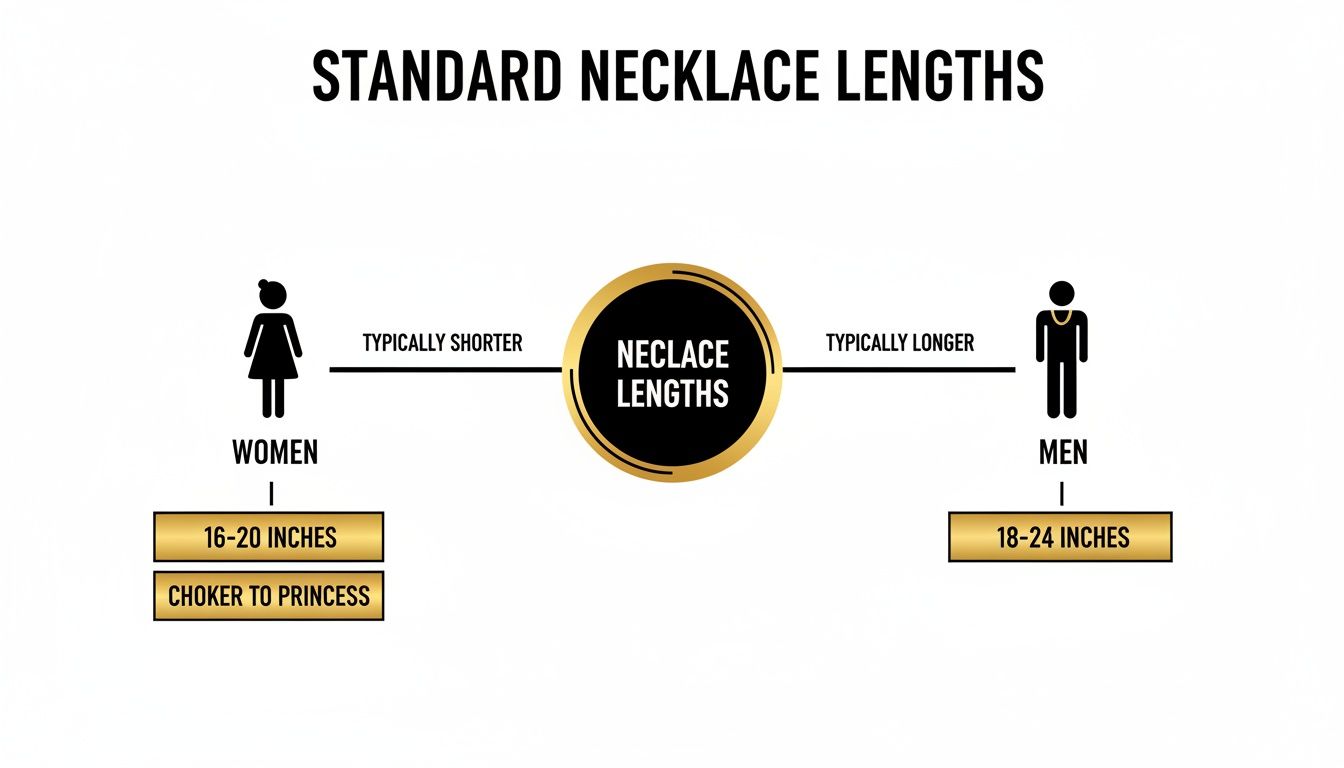 STANDARD NECKLACE LENGTHS

TYPICALLY SHORTER

NECLACE LENGTHS

TYPICALLY LONGER

WOMEN

16-20 INCHES

CHOKER TO PRINCESS

MEN

18-24 INCHES