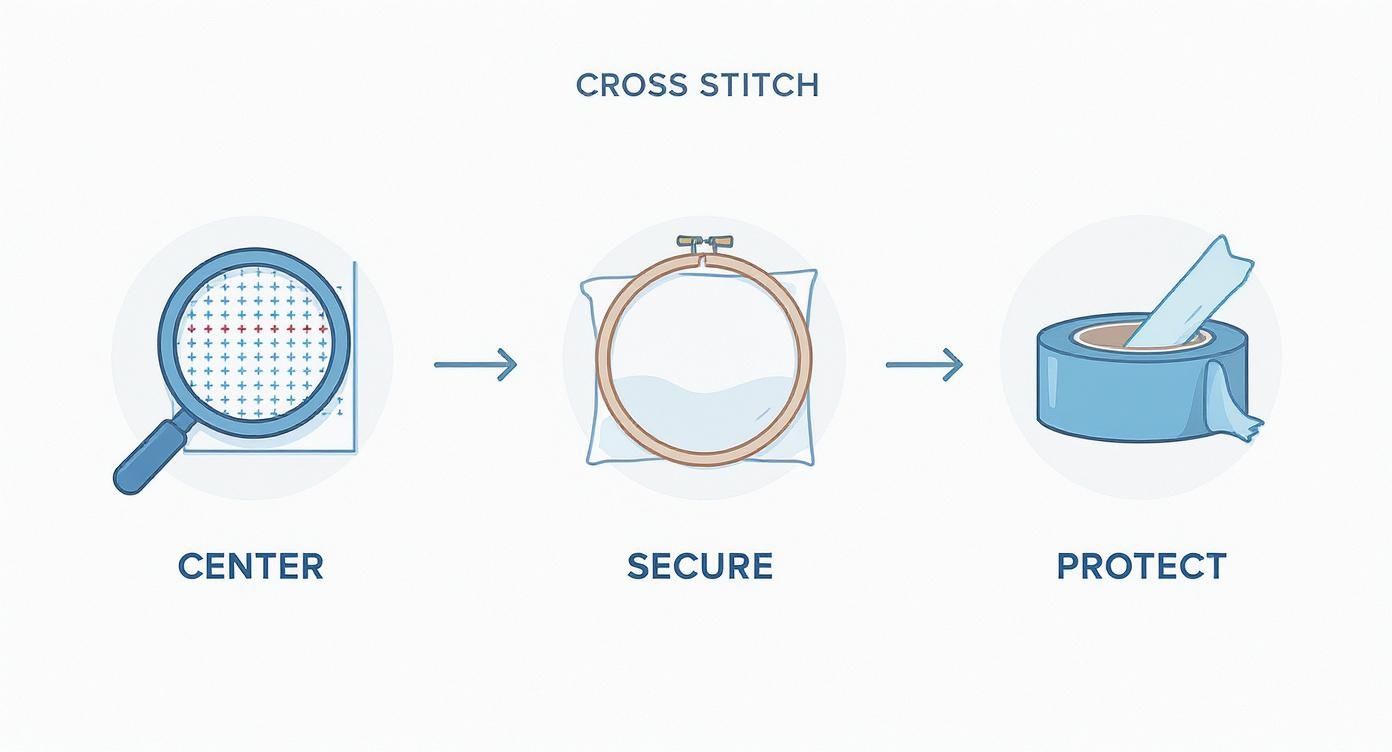 CROSS STITCH

CENTER

SECURE

PROTECT