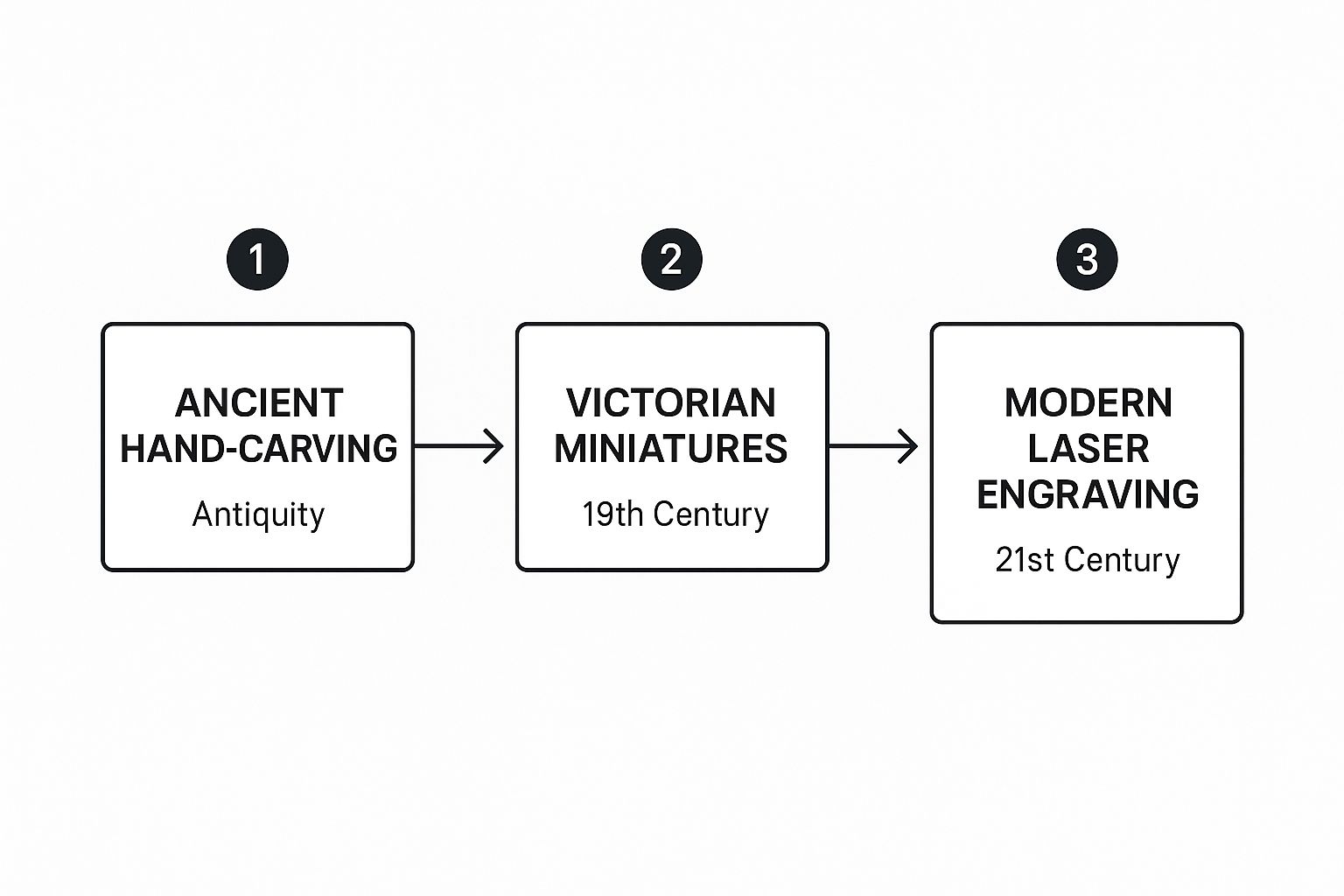 1

ANCIENT HAND-CARVING

Antiquity

2

VICTORIAN MINIATURES

19th Century

3

MODERN LASER ENGRAVING

21st Century