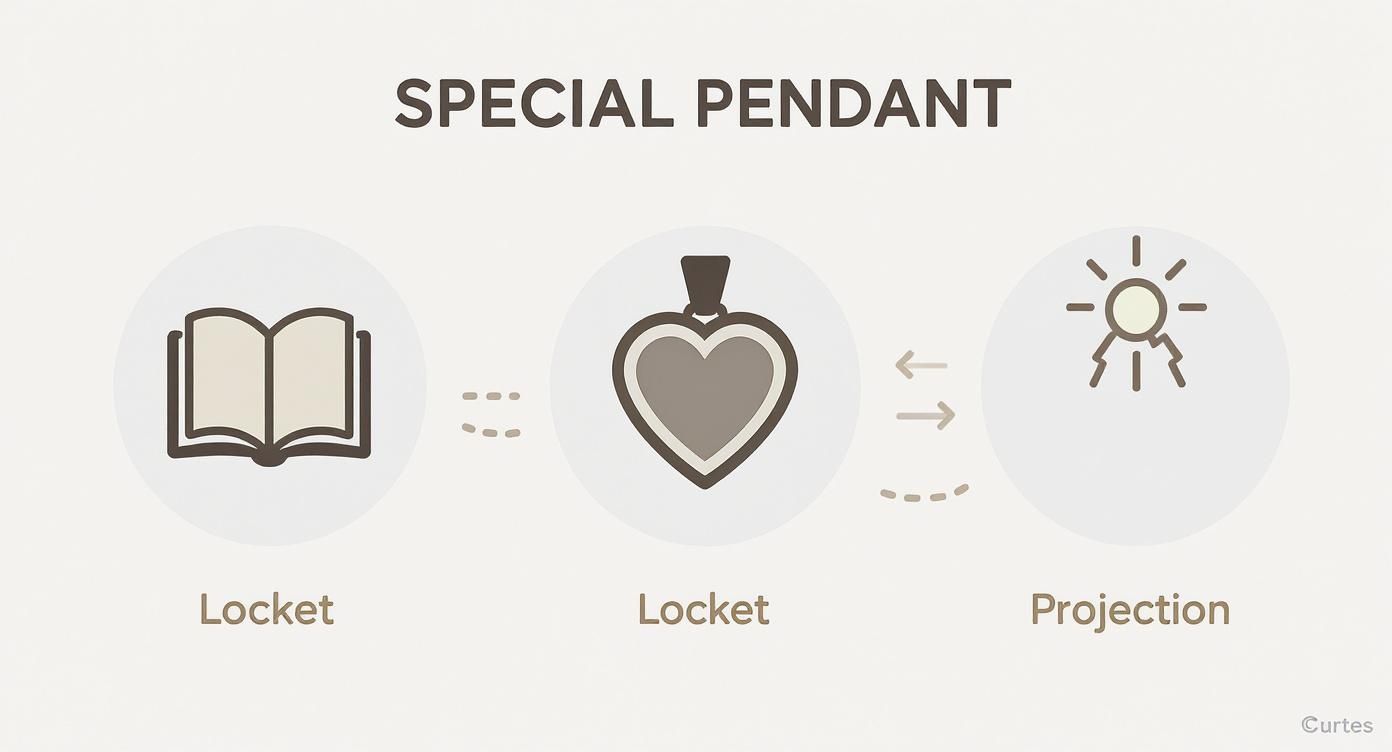 SPECIAL PENDANT

Locket

Locket

Projection

©urtes