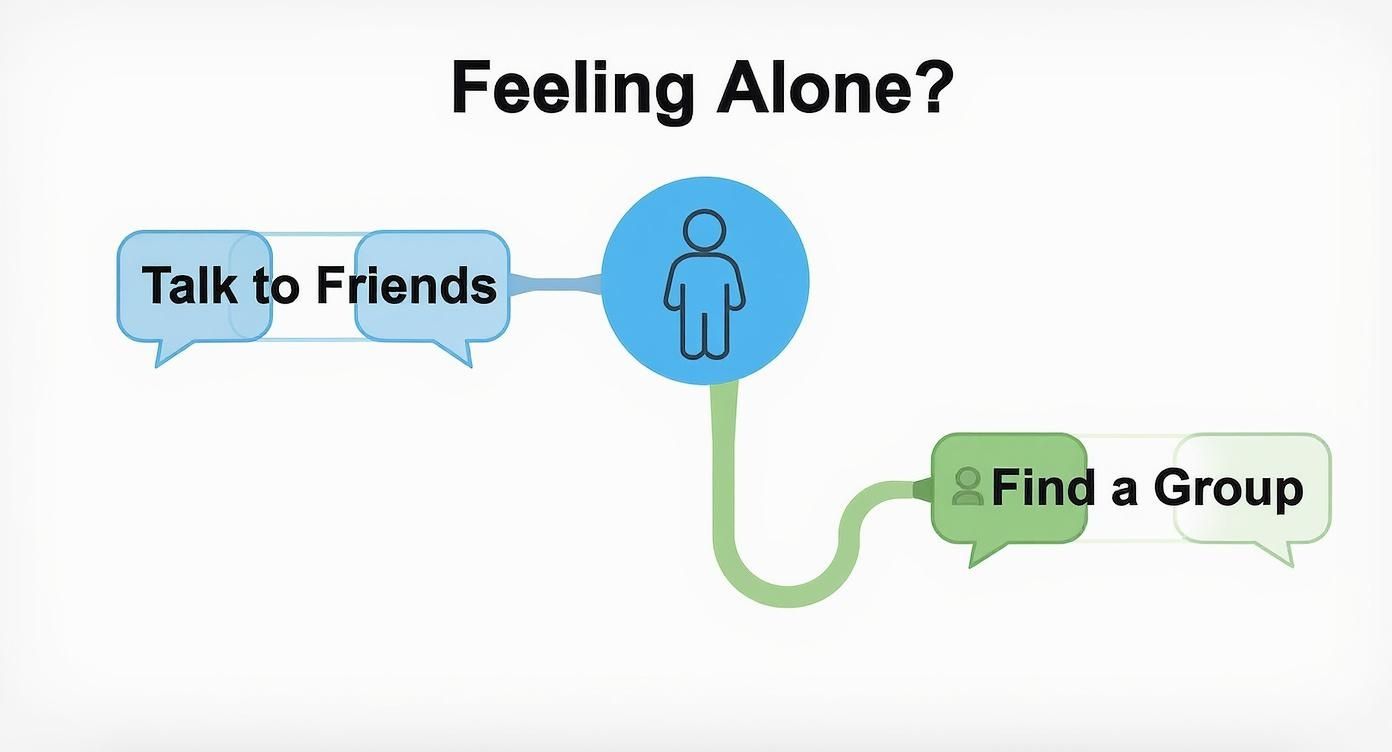 Feeling Alone?

Talk to Friends

Find a Group