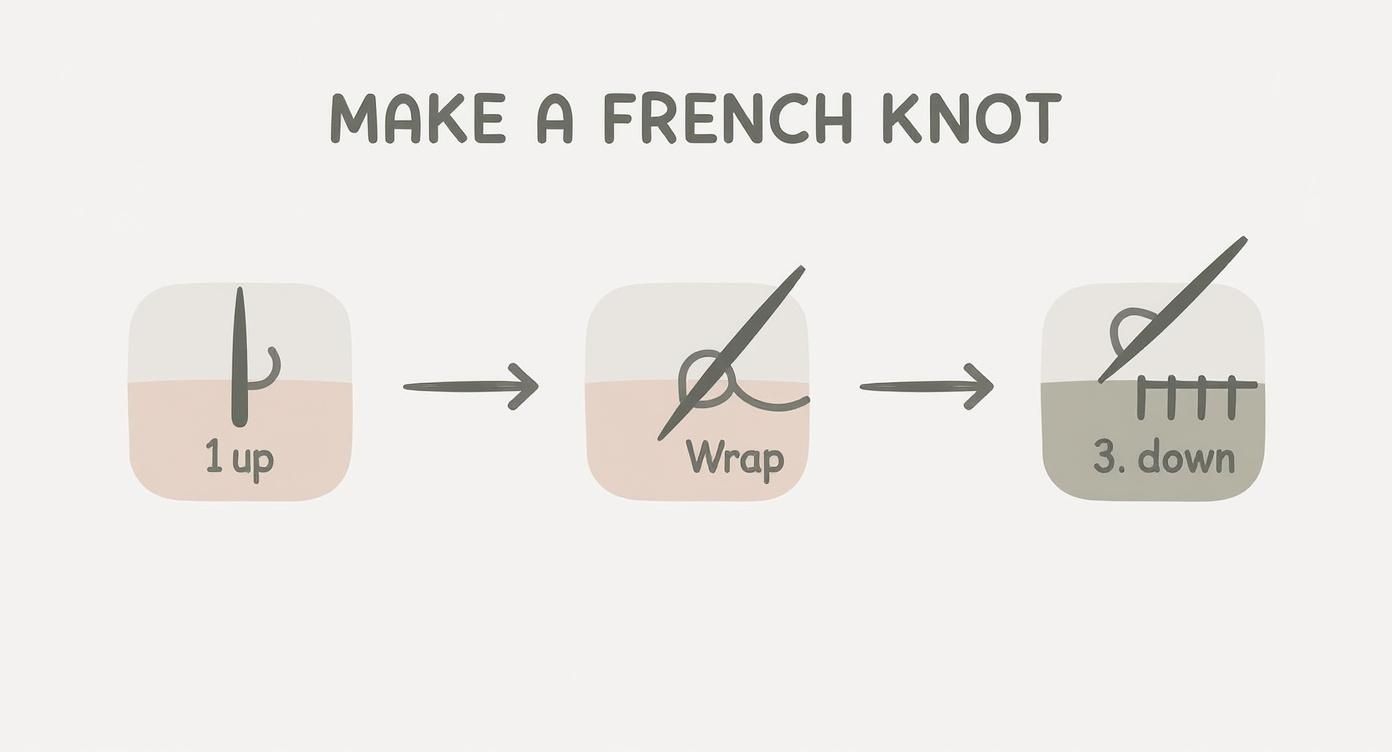 MAKE A FRENCH KNOT

1 up

Wrap

3. down