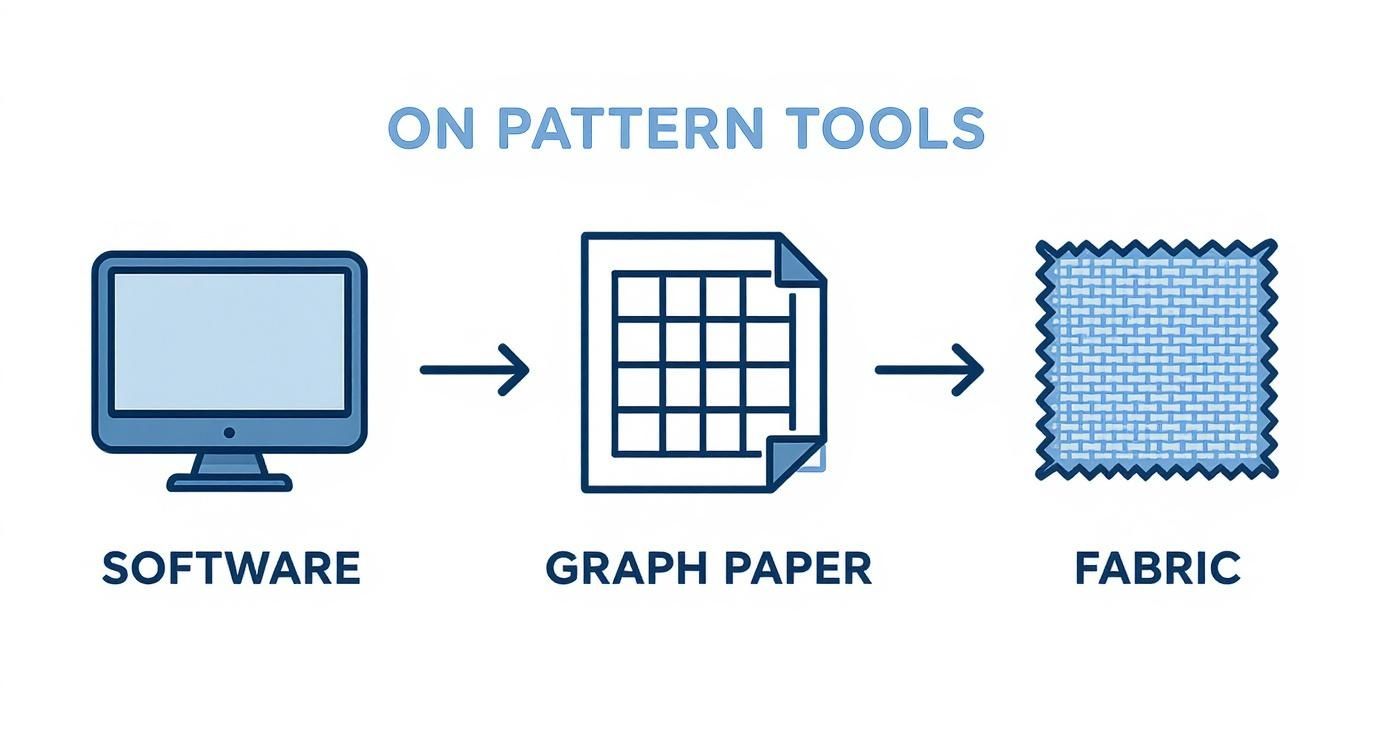 ON PATTERN TOOLS

SOFTWARE

GRAPH PAPER

FABRIC