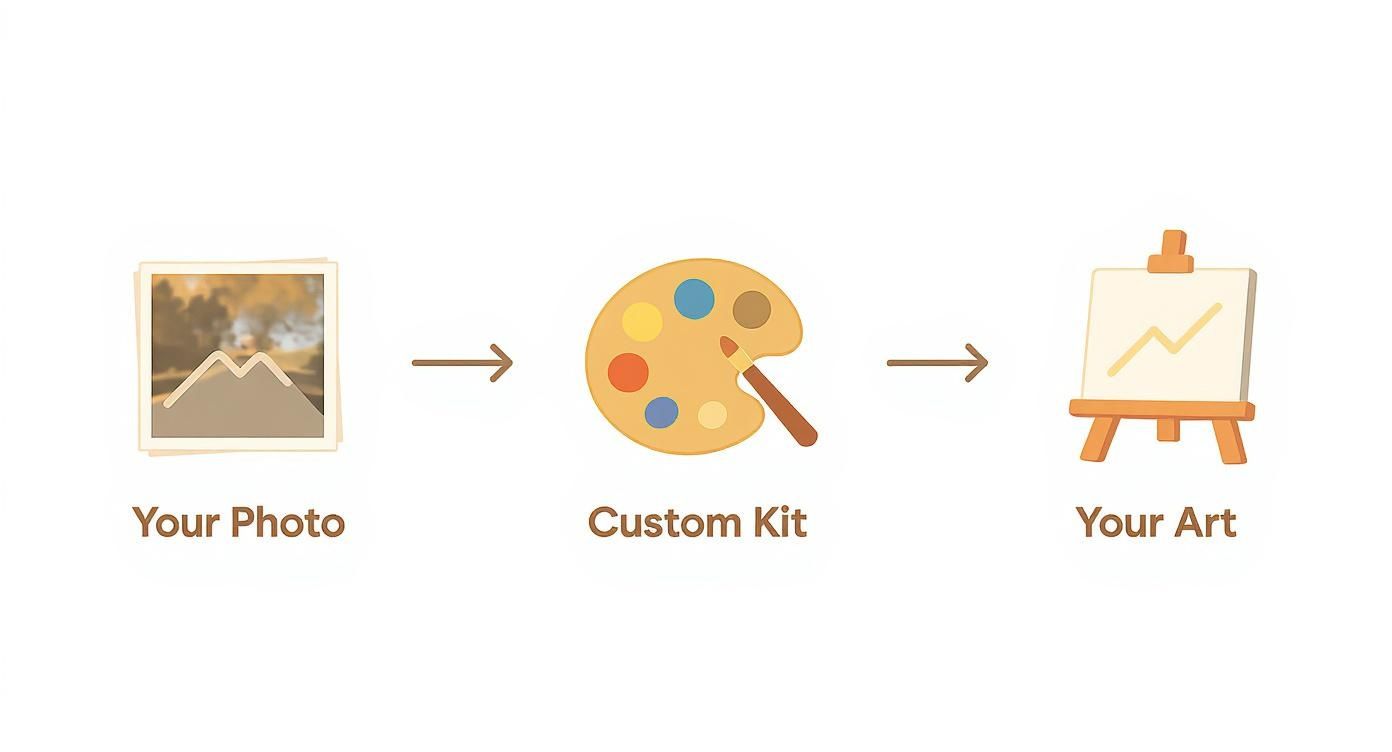 Your Photo

Custom Kit

Your Art