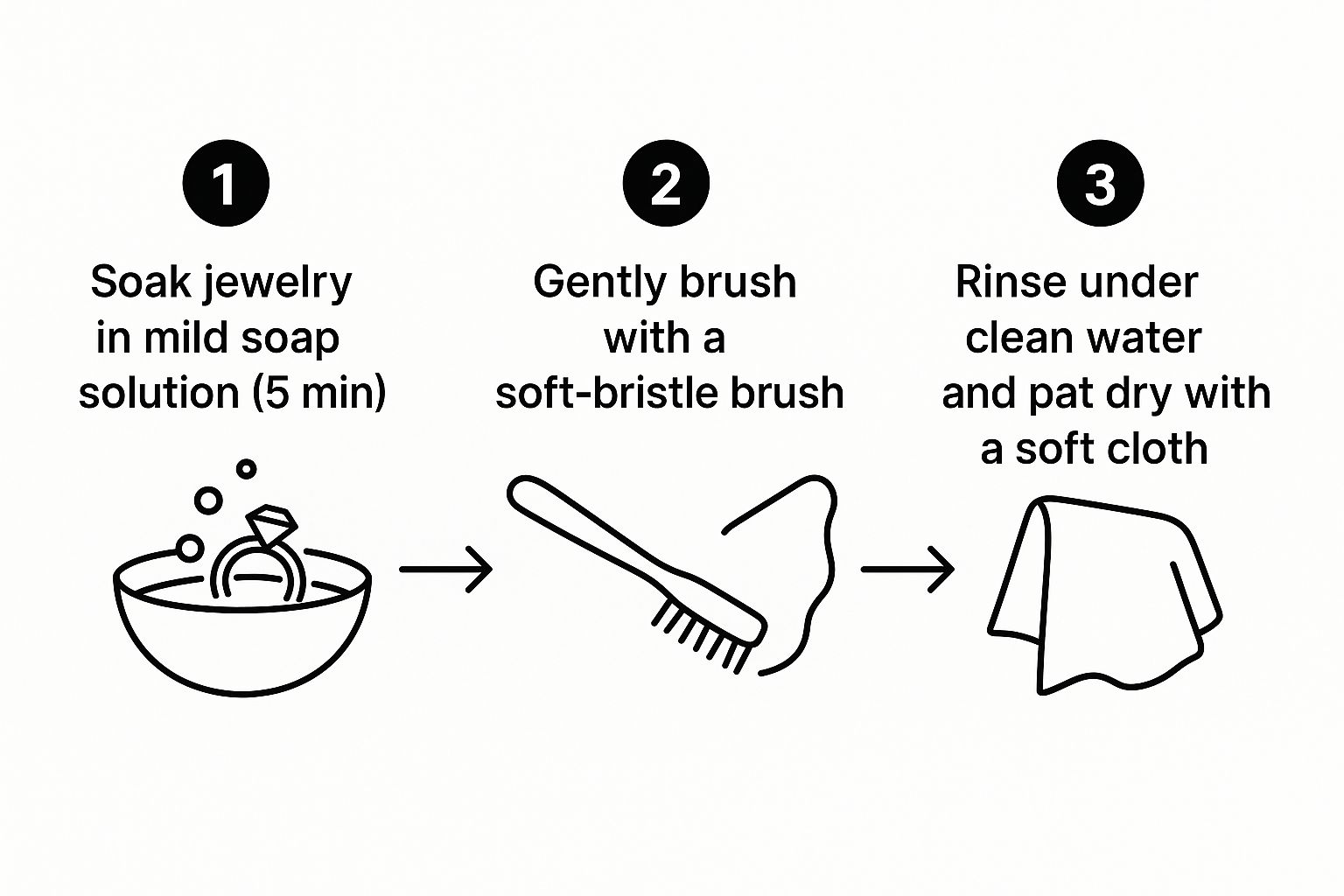 1

Soak jewelry in mild soap solution (5 min)

2

Gently brush with a soft-bristle brush

3

Rinse under clean water and pat dry with a soft cloth