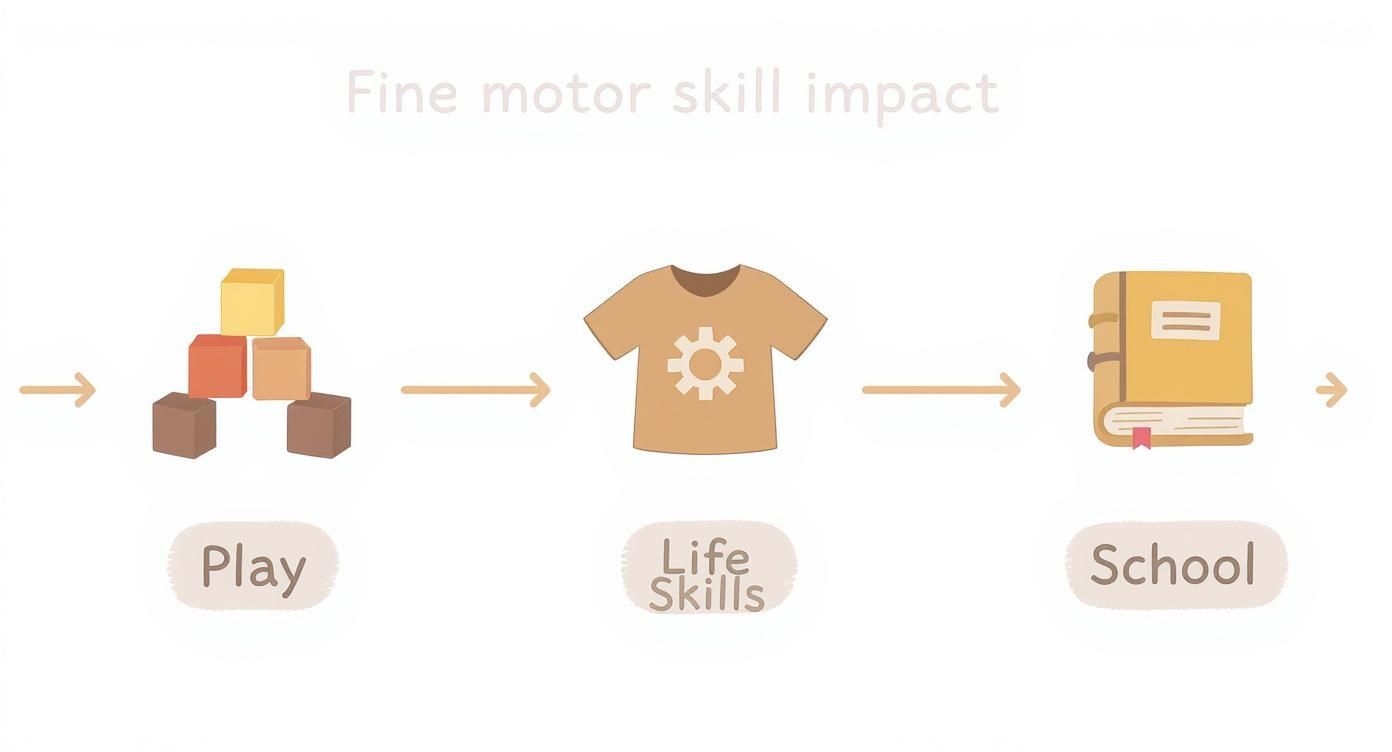 Fine motor skill impact

Play

Life Skills

School