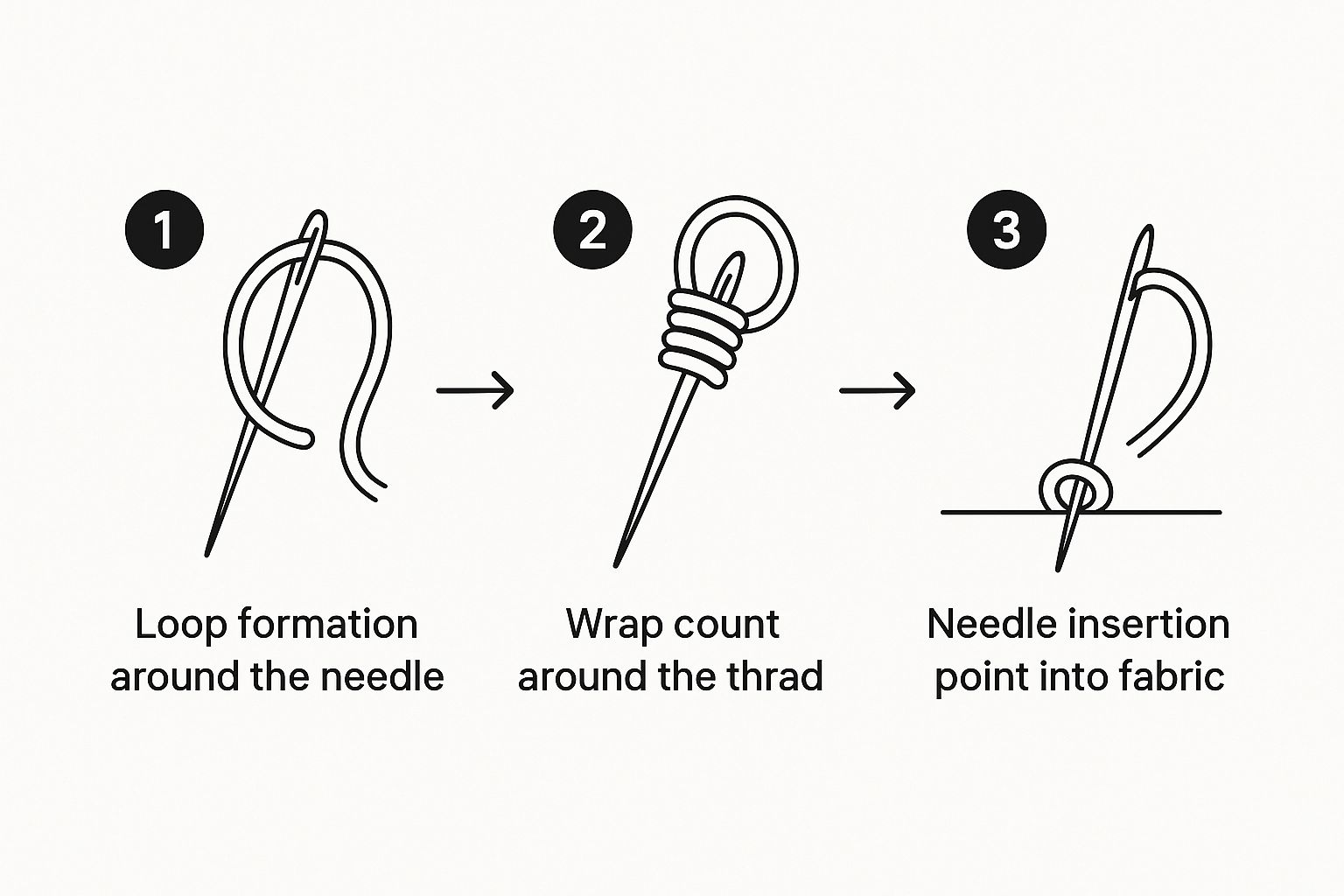 1
Loop formation around the needle

2
Wrap count around the thrad

3
Needle insertion point into fabric