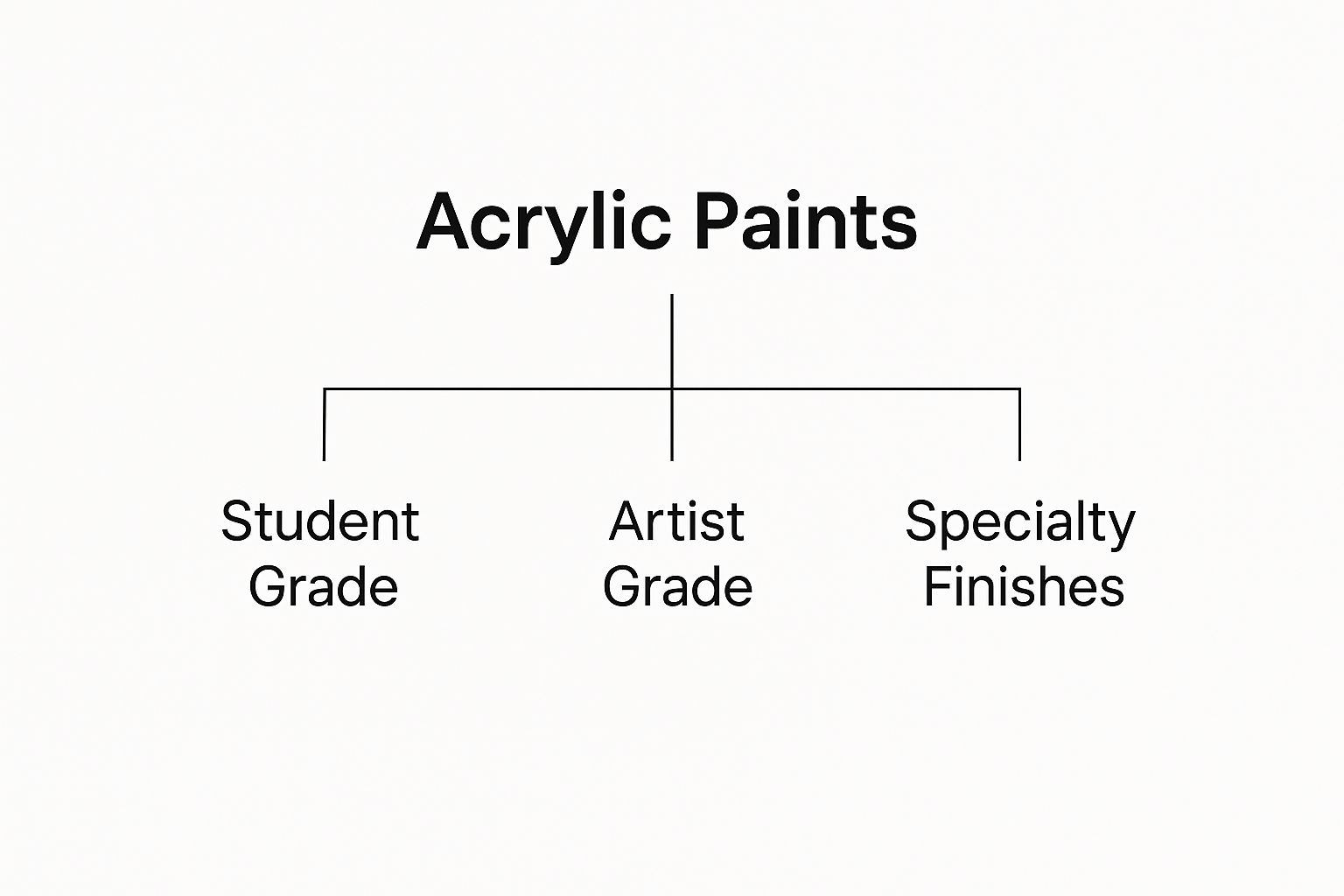 Acrylic Paints

Student Grade

Artist Grade

Specialty Finishes