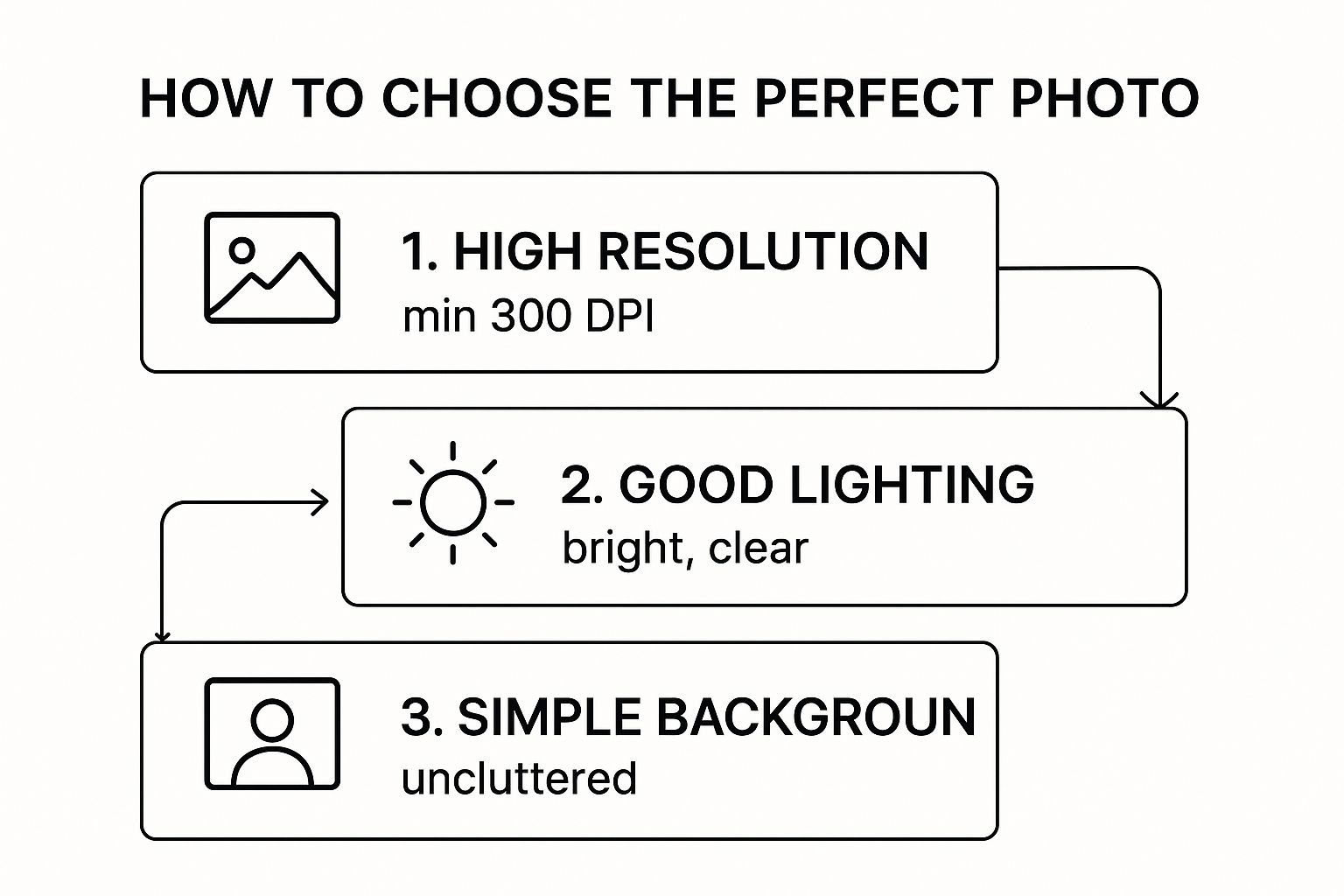 HOW TO CHOOSE THE PERFECT PHOTO

1. HIGH RESOLUTION
min 300 DPI

2. GOOD LIGHTING
bright, clear

3. SIMPLE BACKGROUN
uncluttered