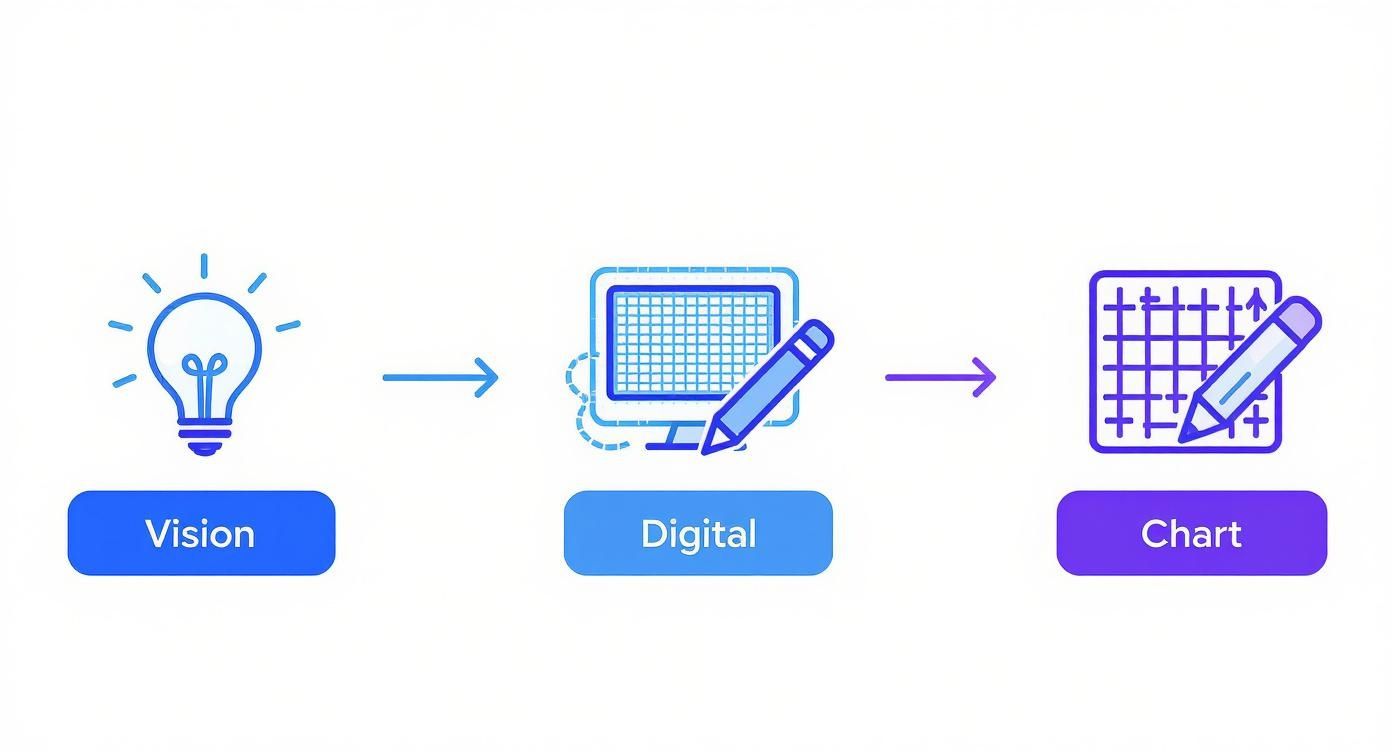 Vision

Digital

Chart