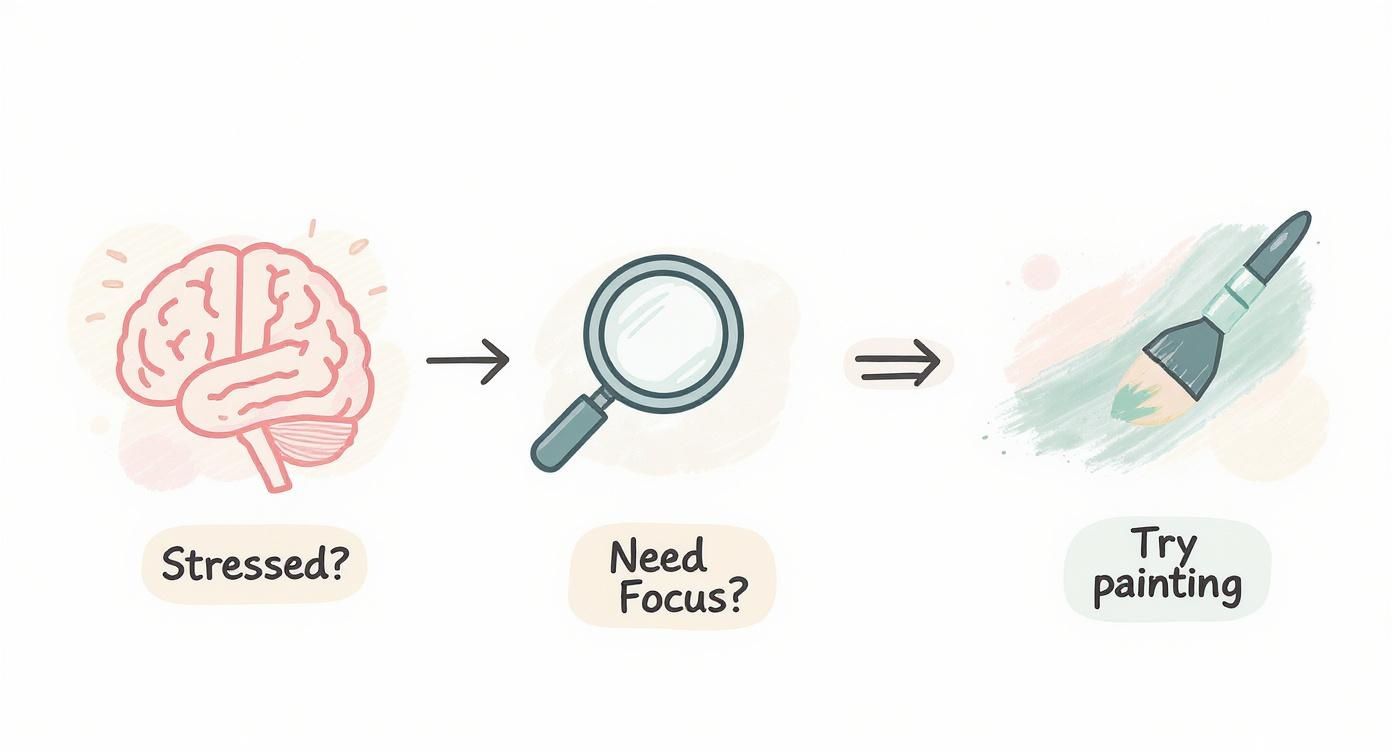 Stressed?

Need Focus?

Try painting