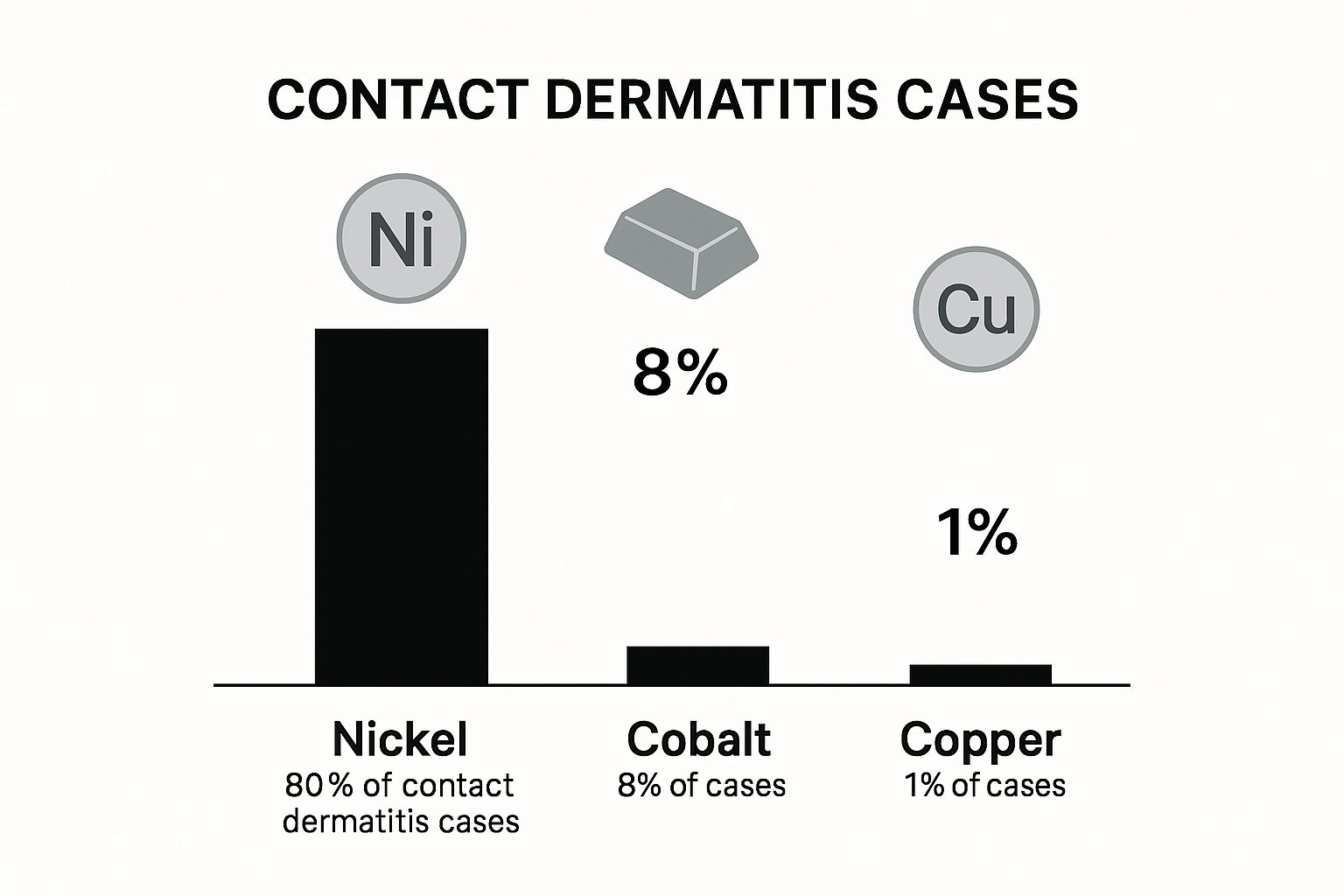 CONTACT DERMATITIS CASES

Ni

8%

Cu

1%

Nickel
80 % of contact dermatitis cases

Cobalt
8% of cases

Copper
1% of cases