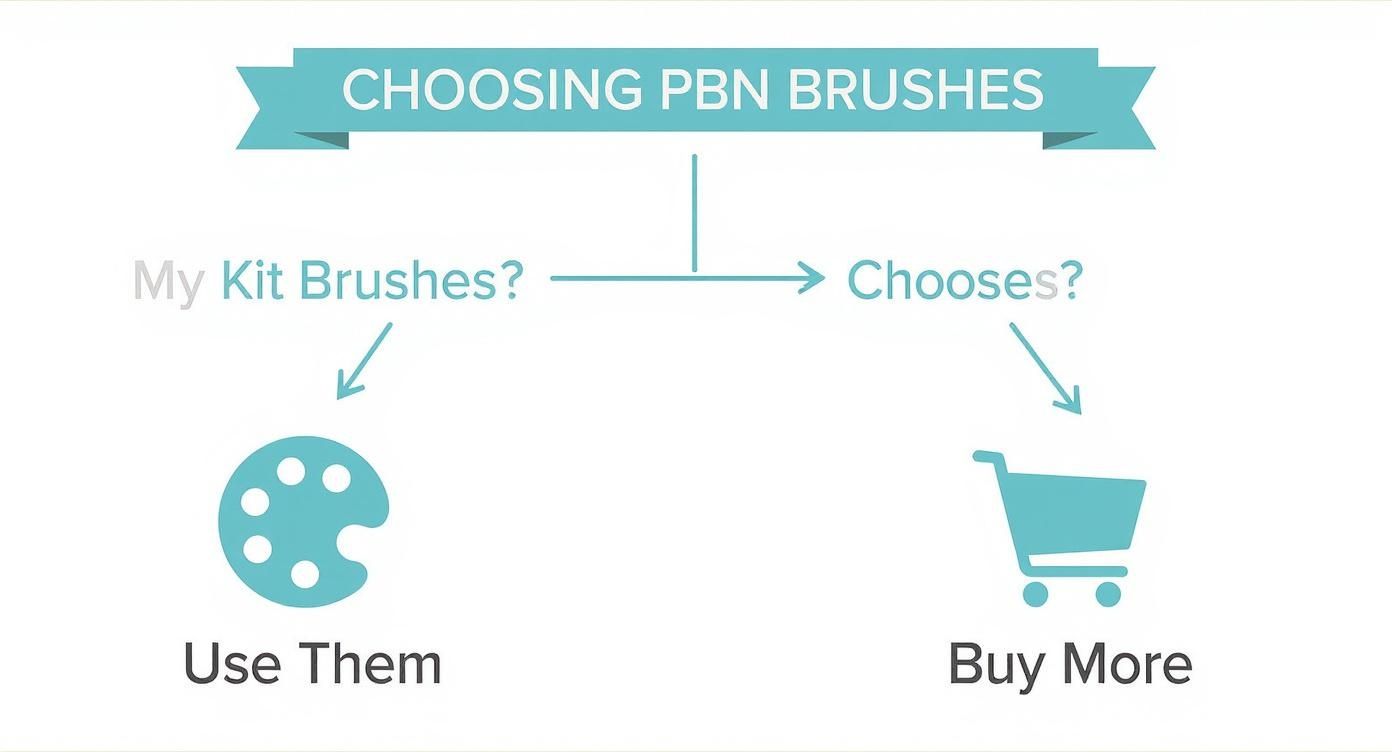 CHOOSING PBN BRUSHES

My Kit Brushes?

Chooses?

Use Them

Buy More