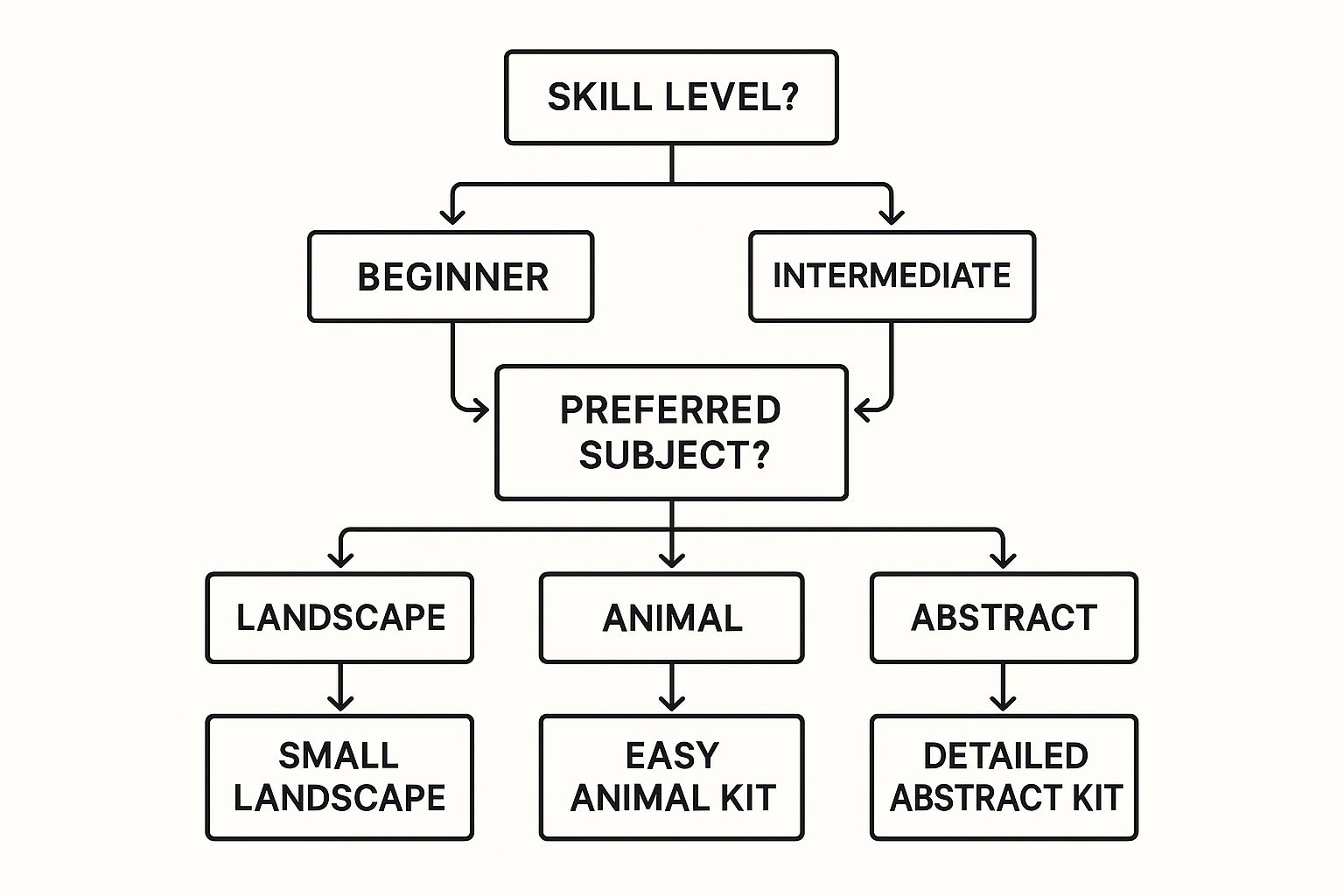 SKILL LEVEL?

BEGINNER

INTERMEDIATE

PREFERRED SUBJECT?

LANDSCAPE

ANIMAL

ABSTRACT

SMALL LANDSCAPE

EASY ANIMAL KIT

DETAILED ABSTRACT KIT