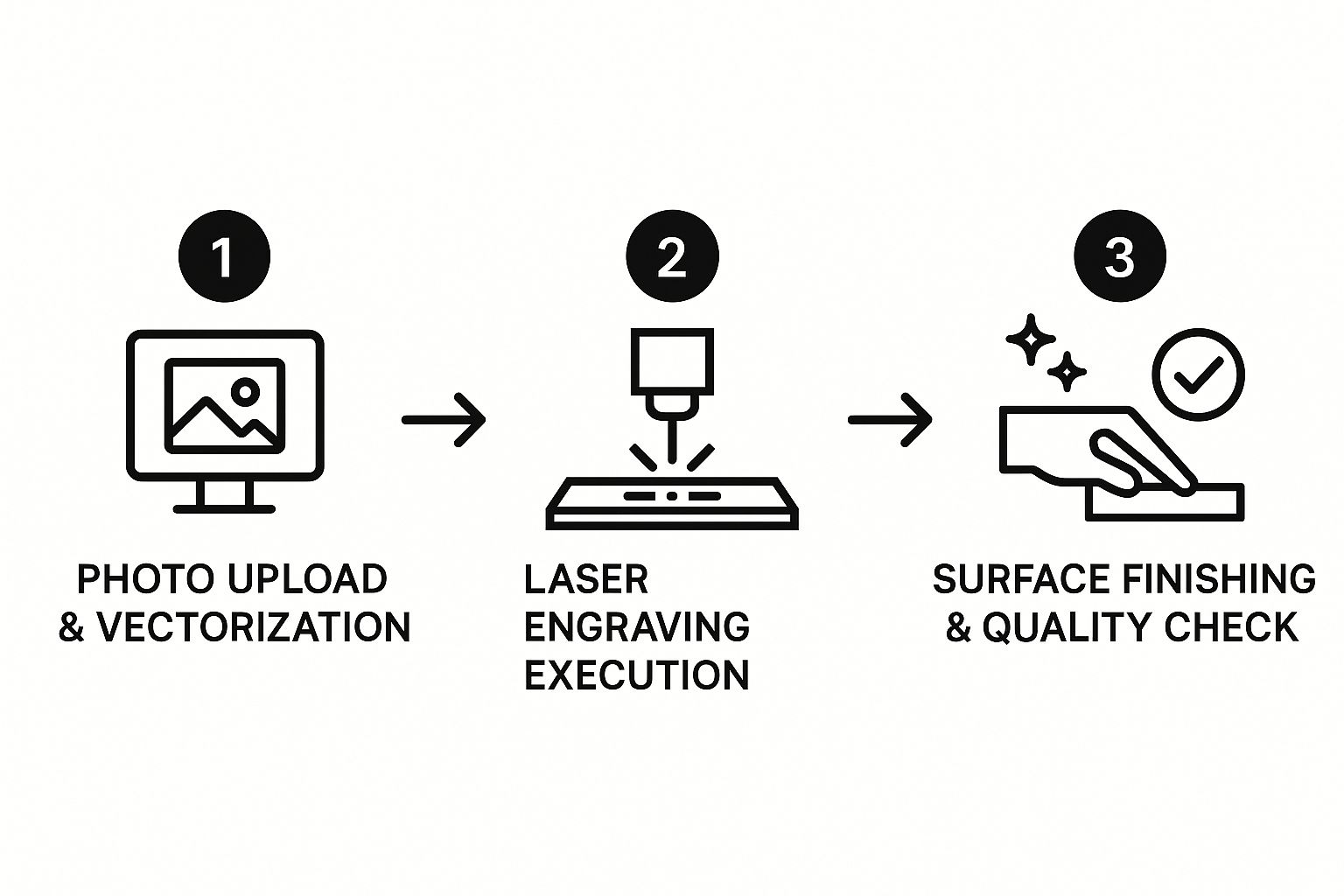 1

PHOTO UPLOAD & VECTORIZATION

2

LASER ENGRAVING EXECUTION

3

SURFACE FINISHING & QUALITY CHECK