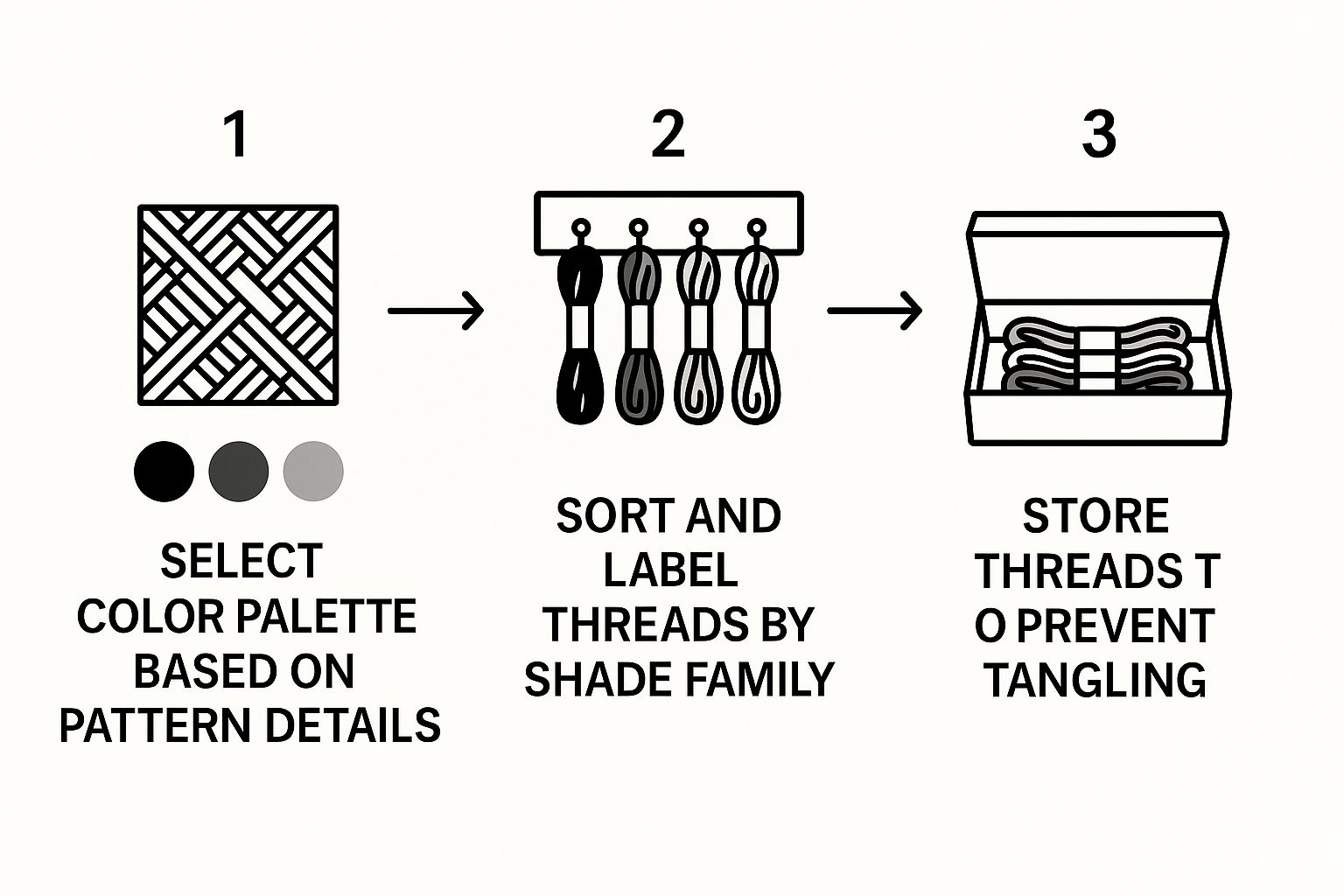 1

SELECT COLOR PALETTE BASED ON PATTERN DETAILS

2

SORT AND LABEL THREADS BY SHADE FAMILY

3

STORE THREADS T O PREVENT TANGLING