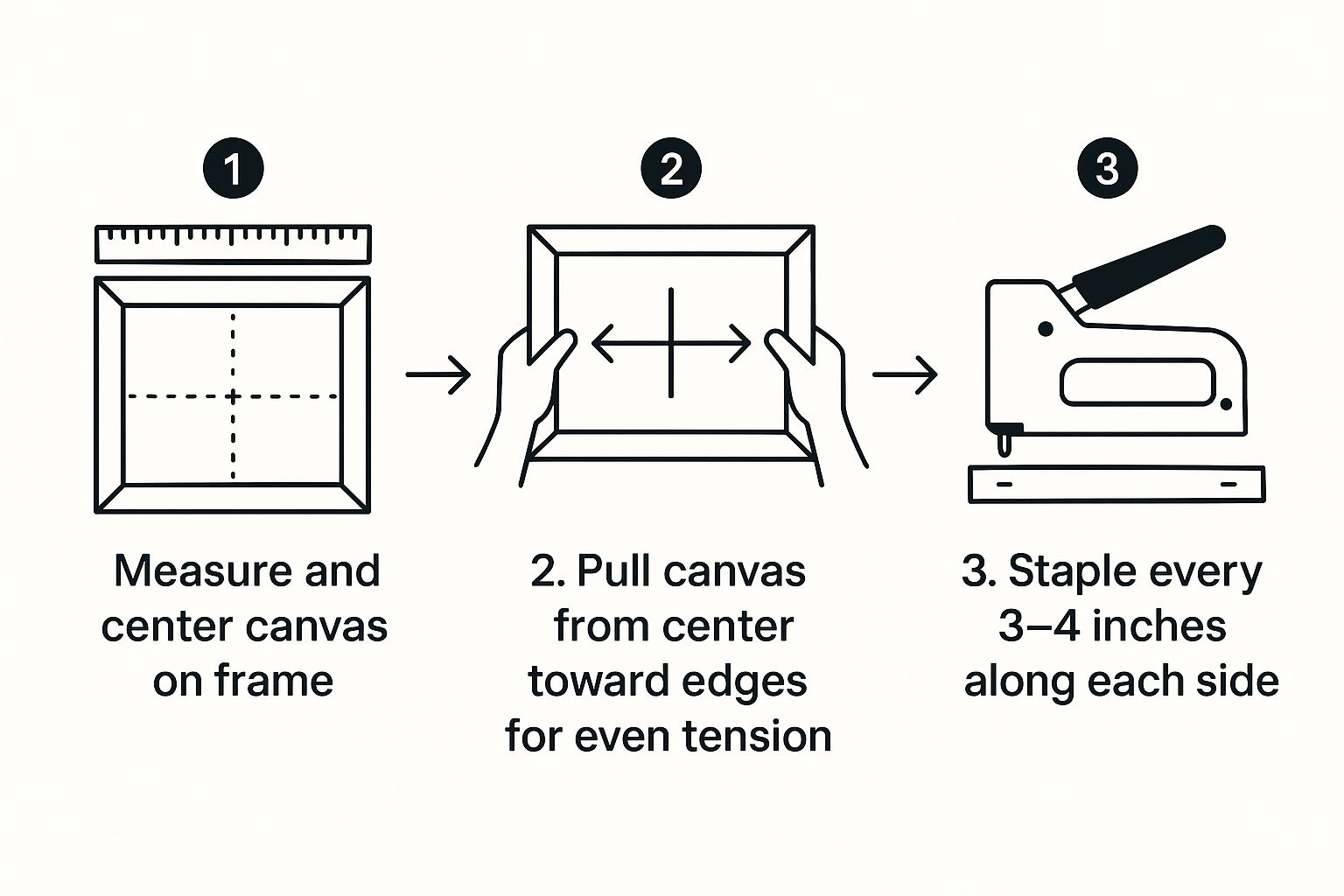 1

Measure and center canvas on frame

2

2. Pull canvas from center toward edges for even tension

3

3. Staple every 3–4 inches along each side