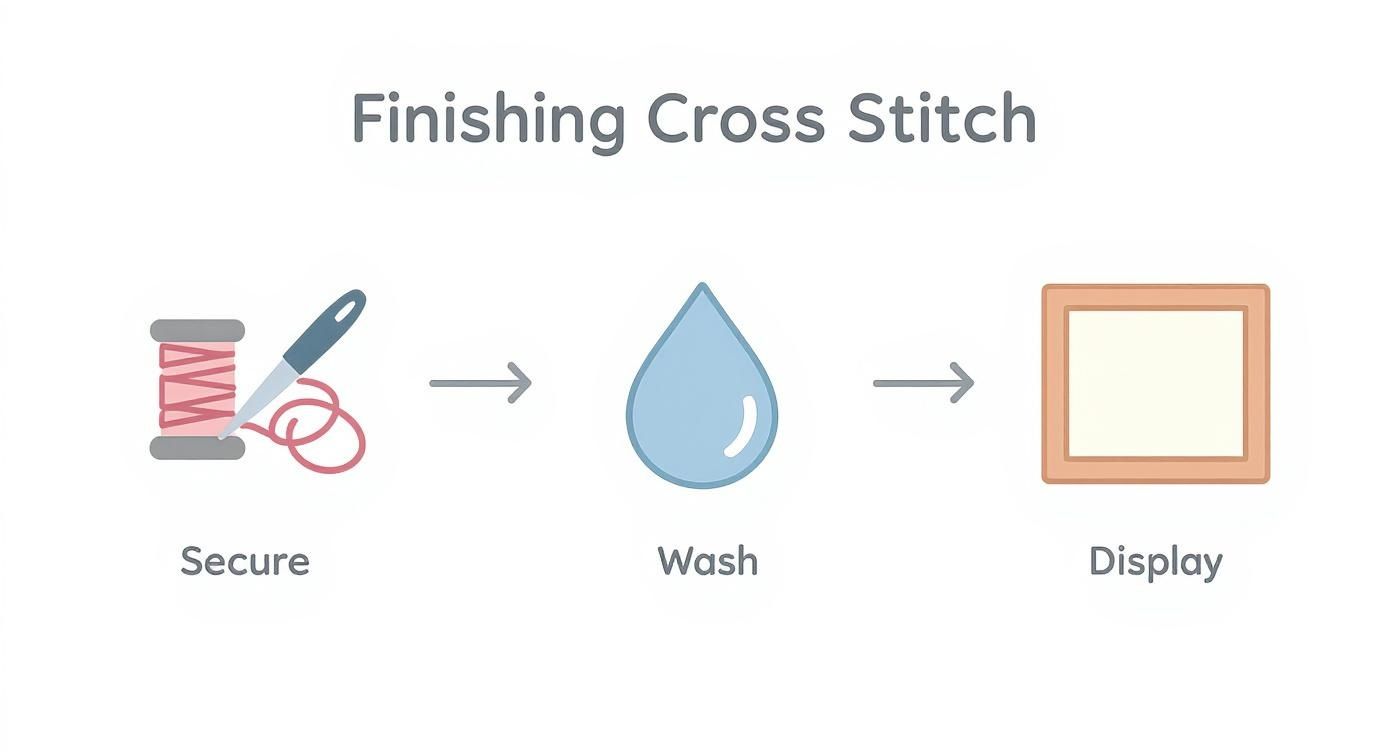 Finishing Cross Stitch

Secure

Wash

Display