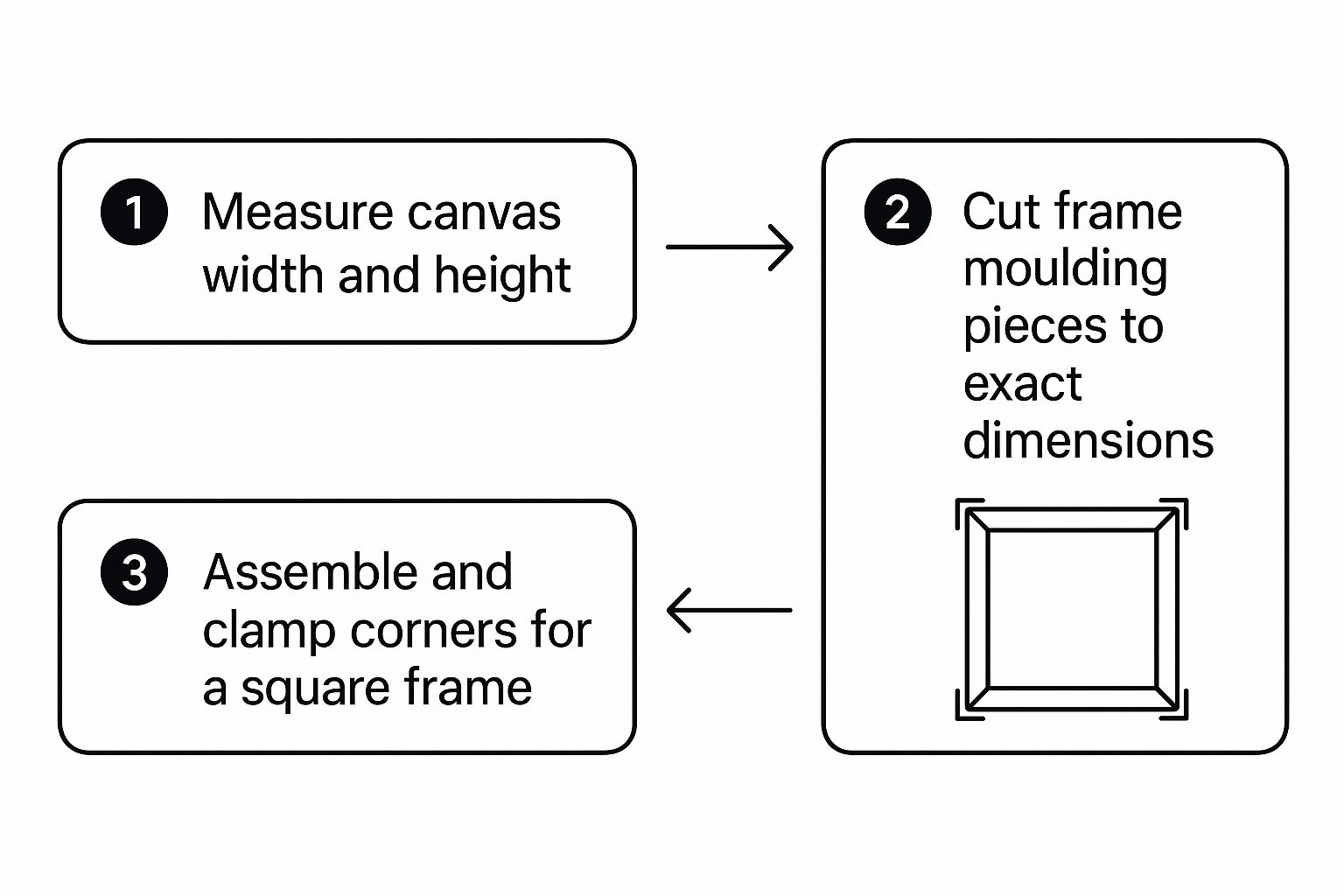 1 Measure canvas width and height

2 Cut frame moulding pieces to exact dimensions

3 Assemble and clamp corners for a square frame