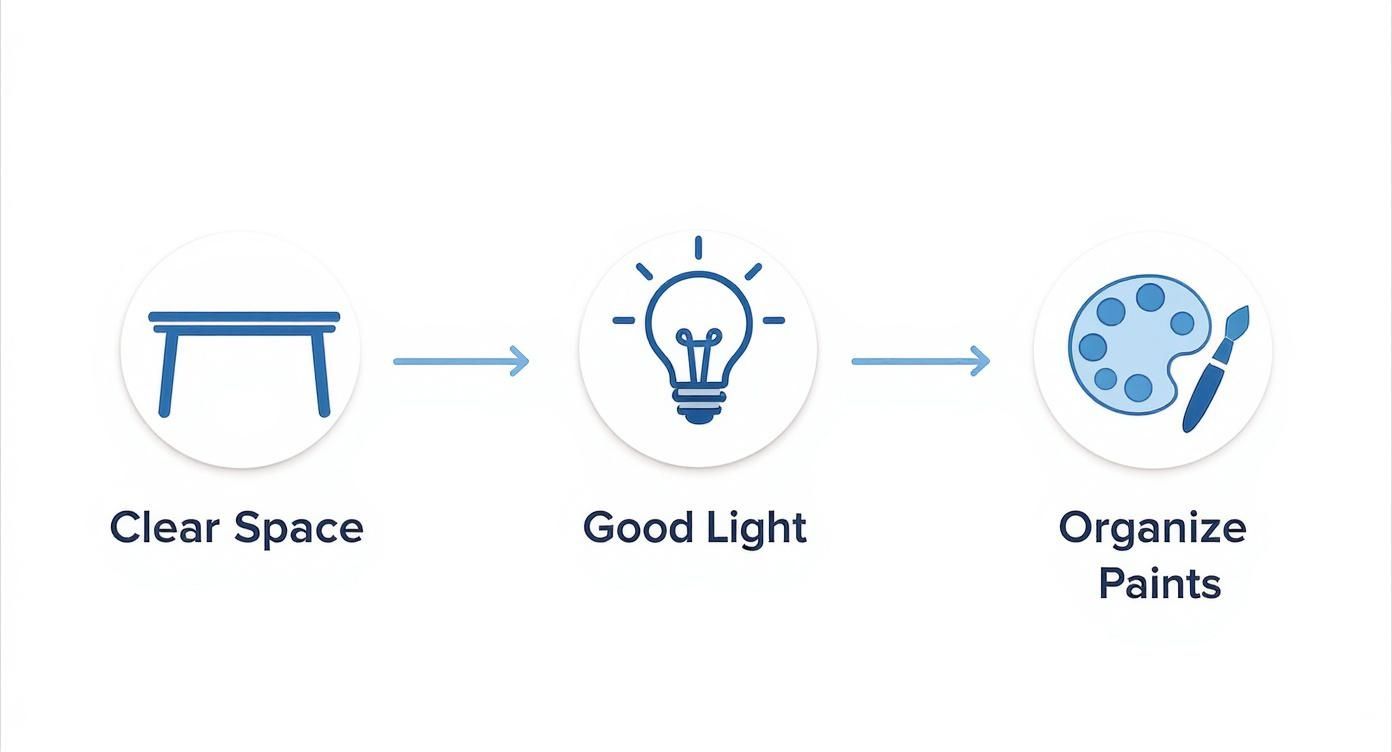 Clear Space

Good Light

Organize Paints