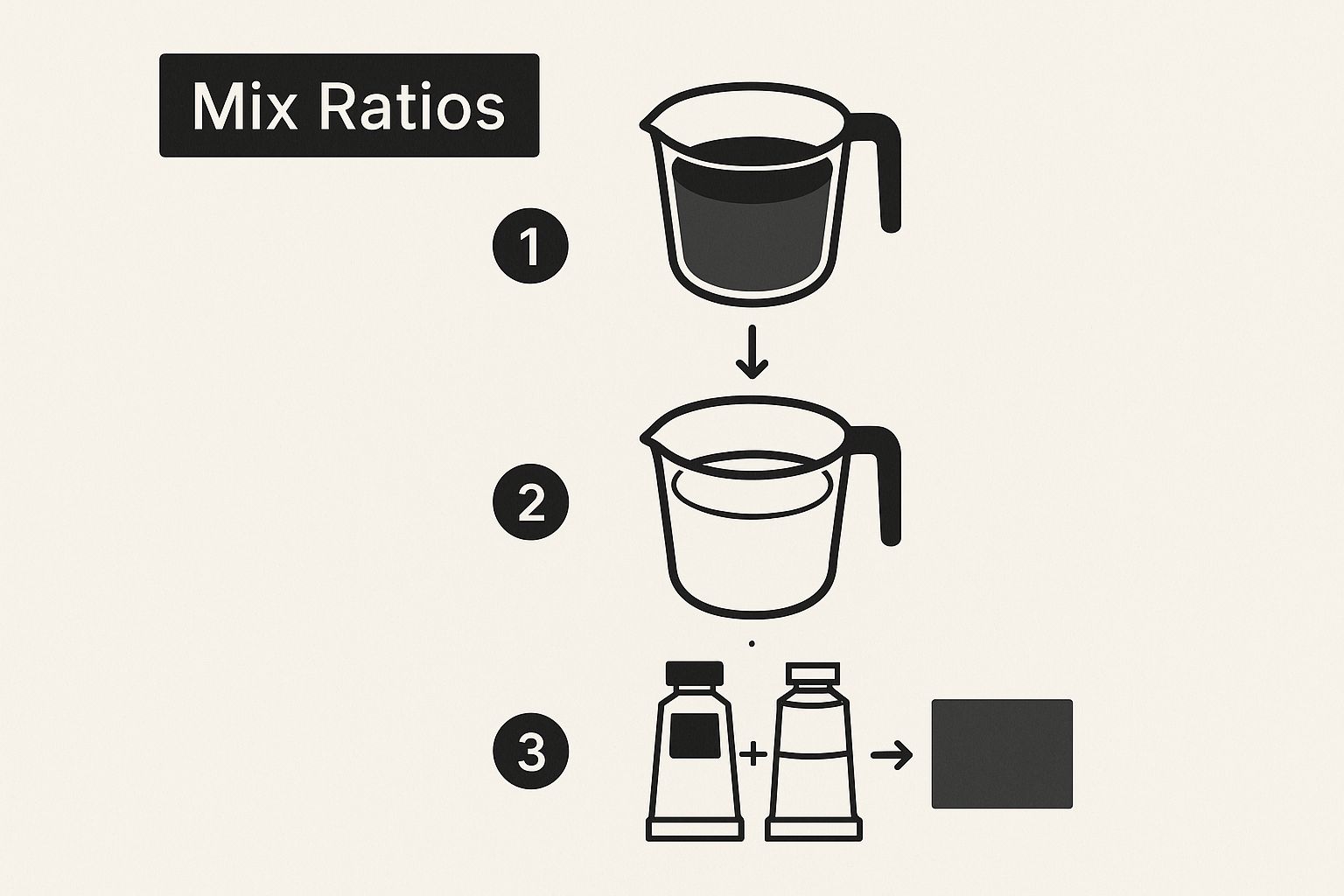 Mix Ratios

1

2

3