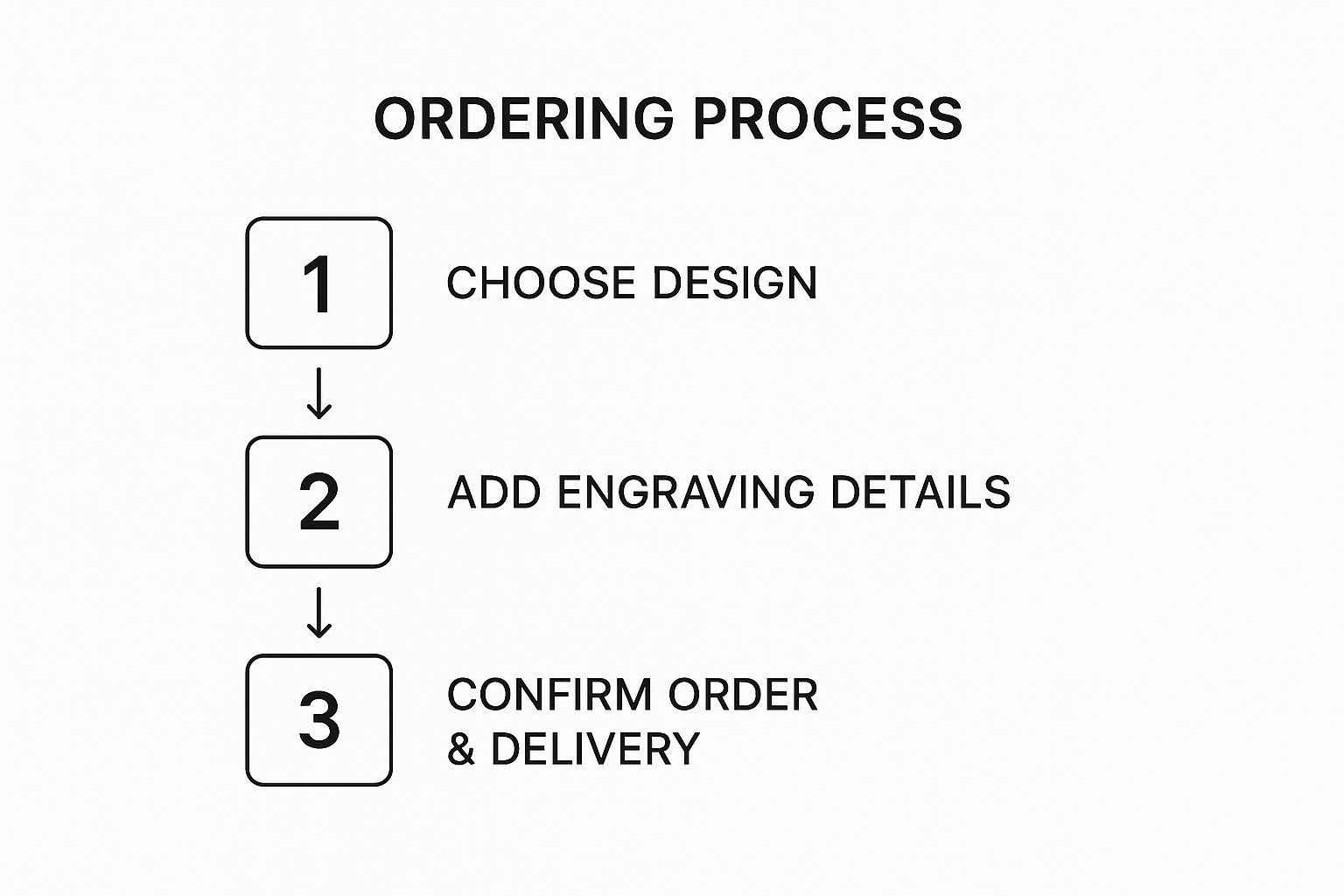 ORDERING PROCESS

1 CHOOSE DESIGN

2 ADD ENGRAVING DETAILS

3 CONFIRM ORDER & DELIVERY