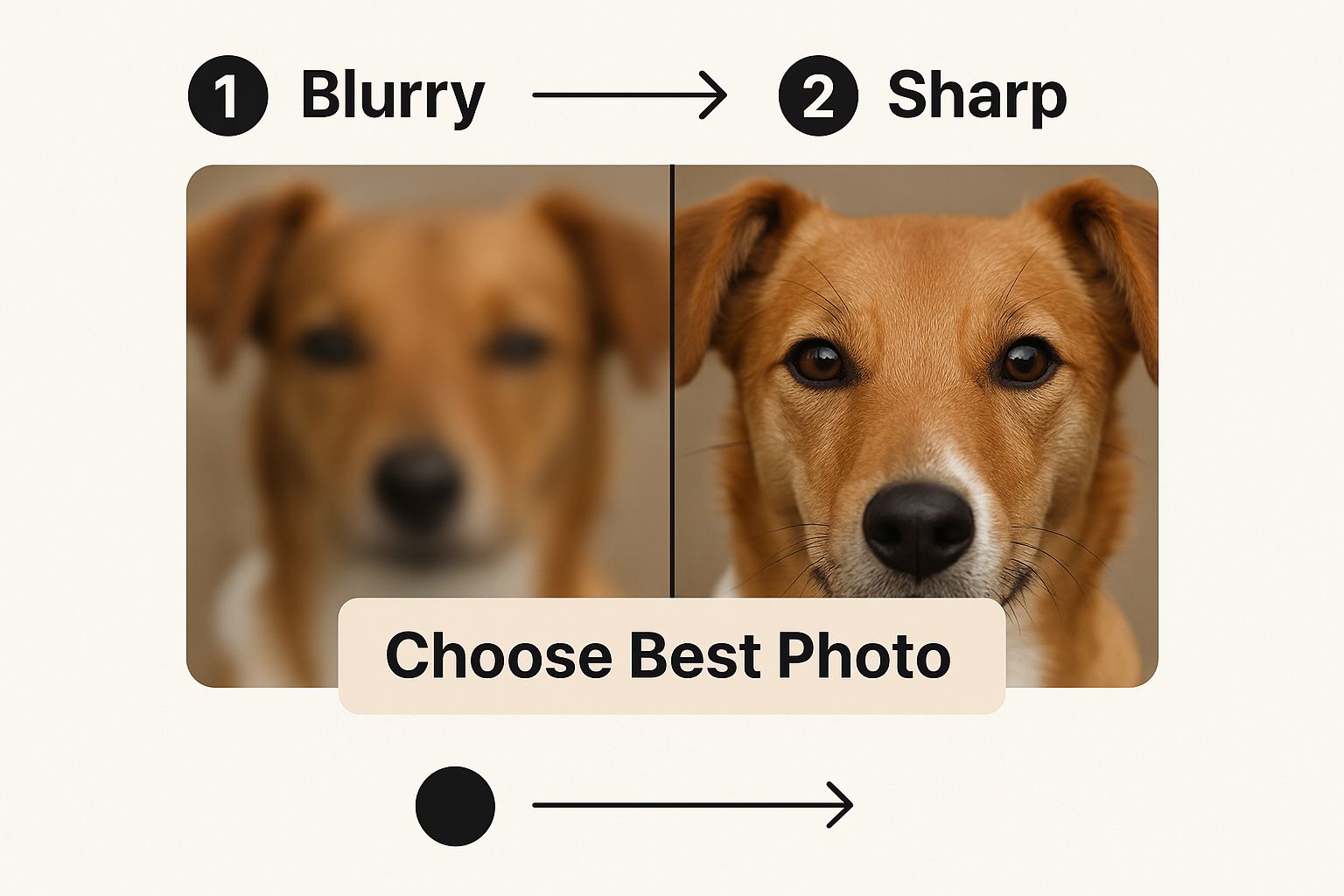 1 Blurry → 2 Sharp

Choose Best Photo