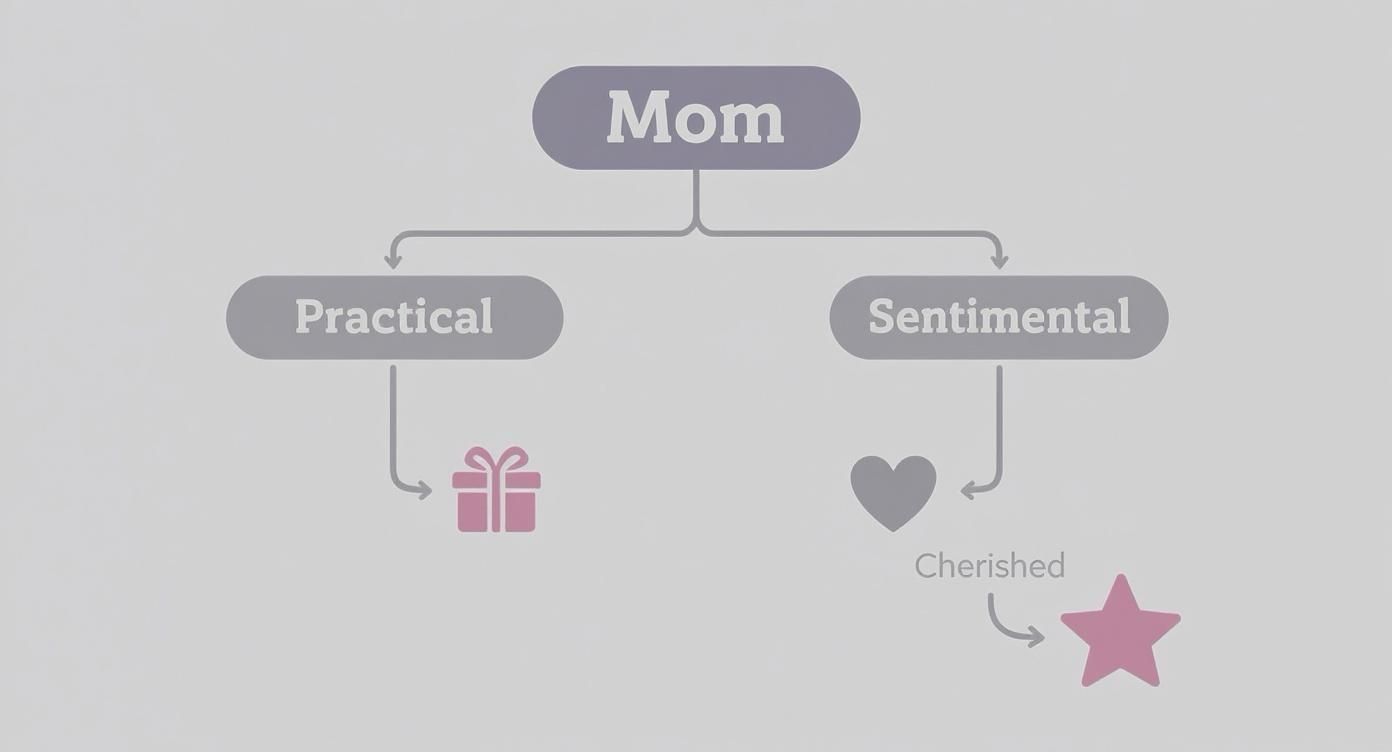 Mom

Practical

Sentimental

Cherished