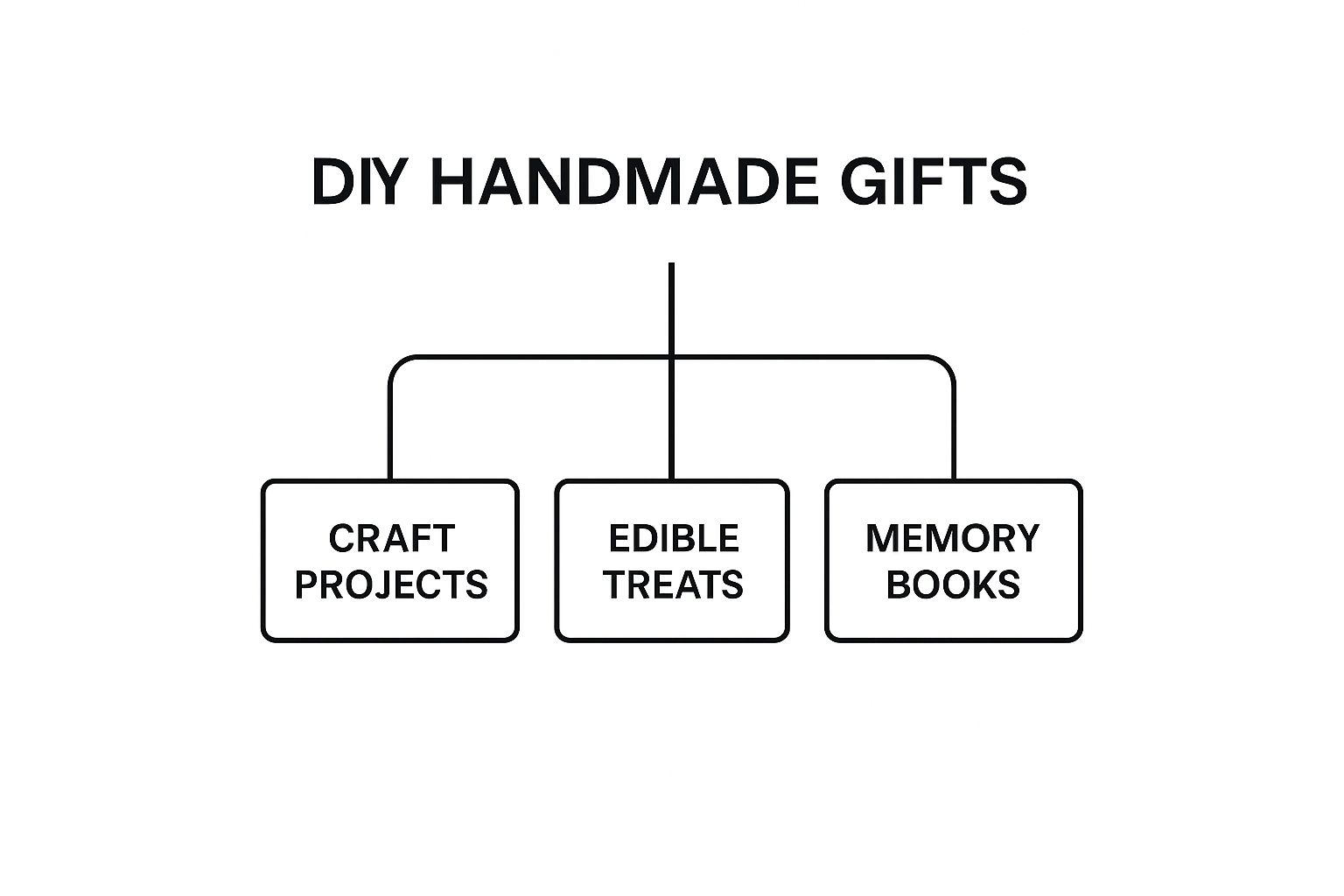 DIY HANDMADE GIFTS

CRAFT PROJECTS

EDIBLE TREATS

MEMORY BOOKS