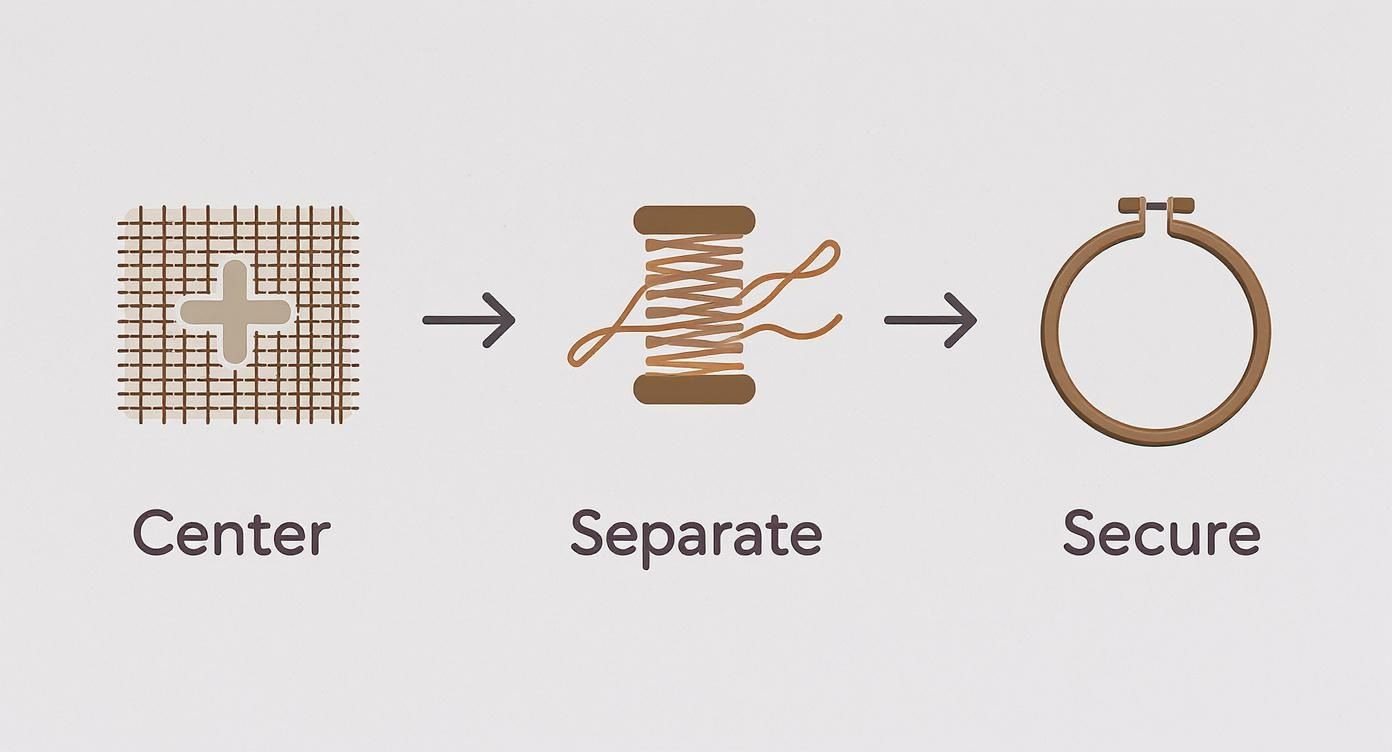 Center

Separate

Secure