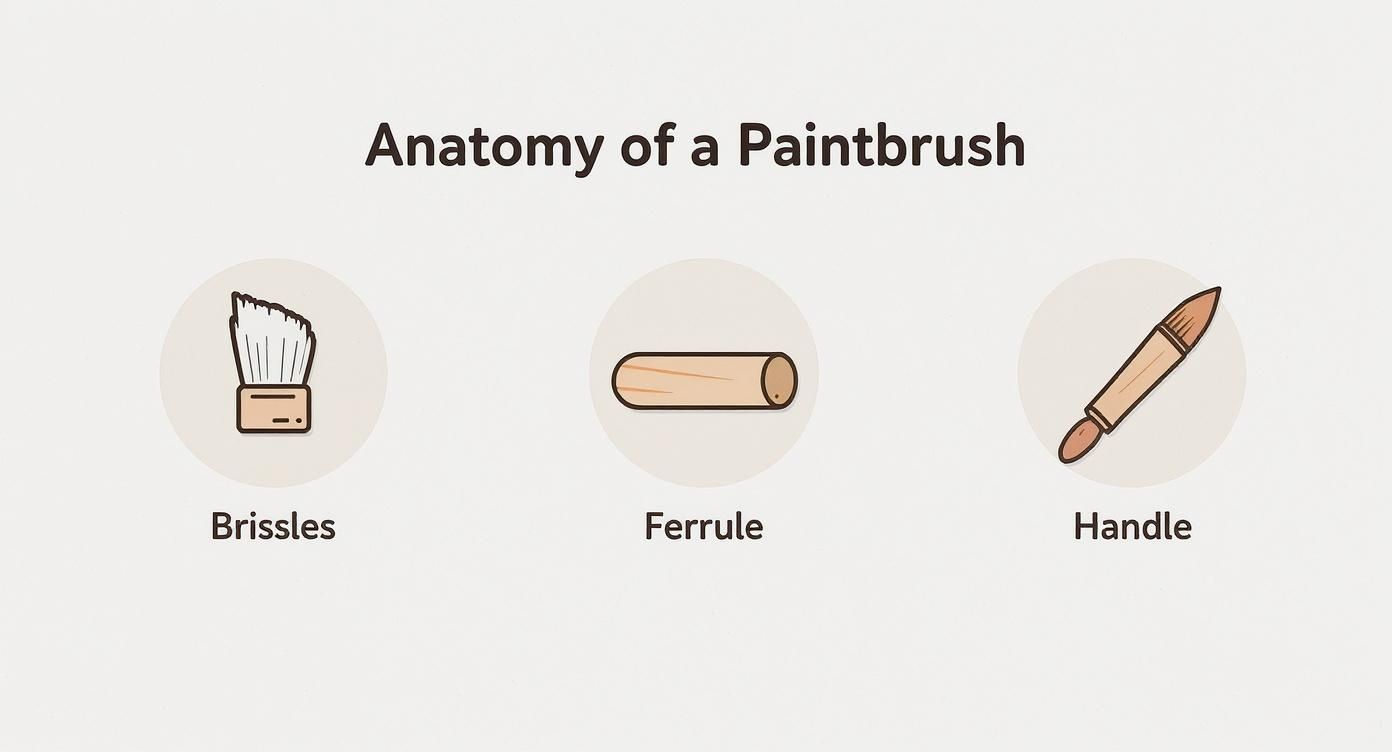 Anatomy of a Paintbrush

Brissles

Ferrule

Handle