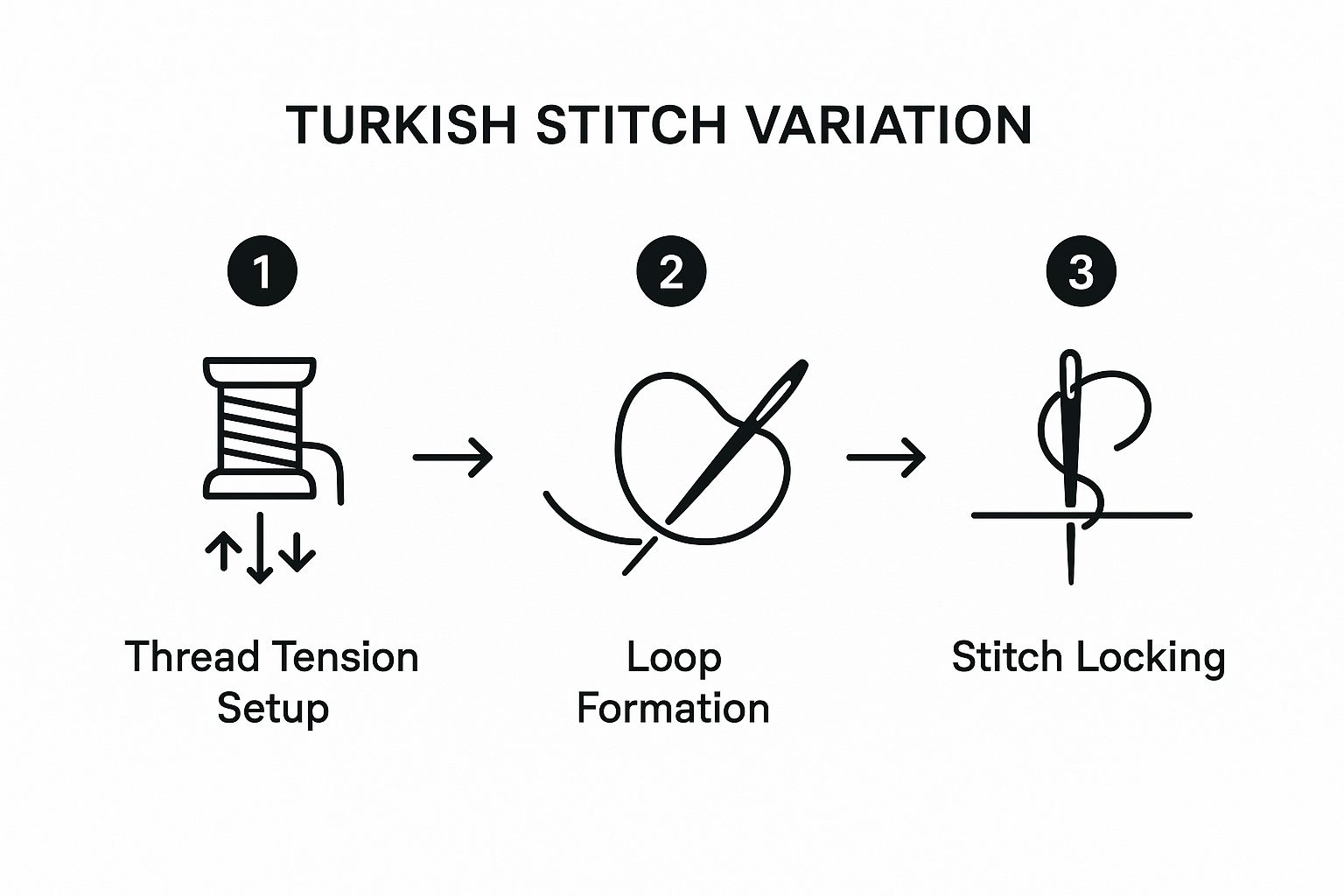 TURKISH STITCH VARIATION

1

Thread Tension Setup

2

Loop Formation

3

Stitch Locking