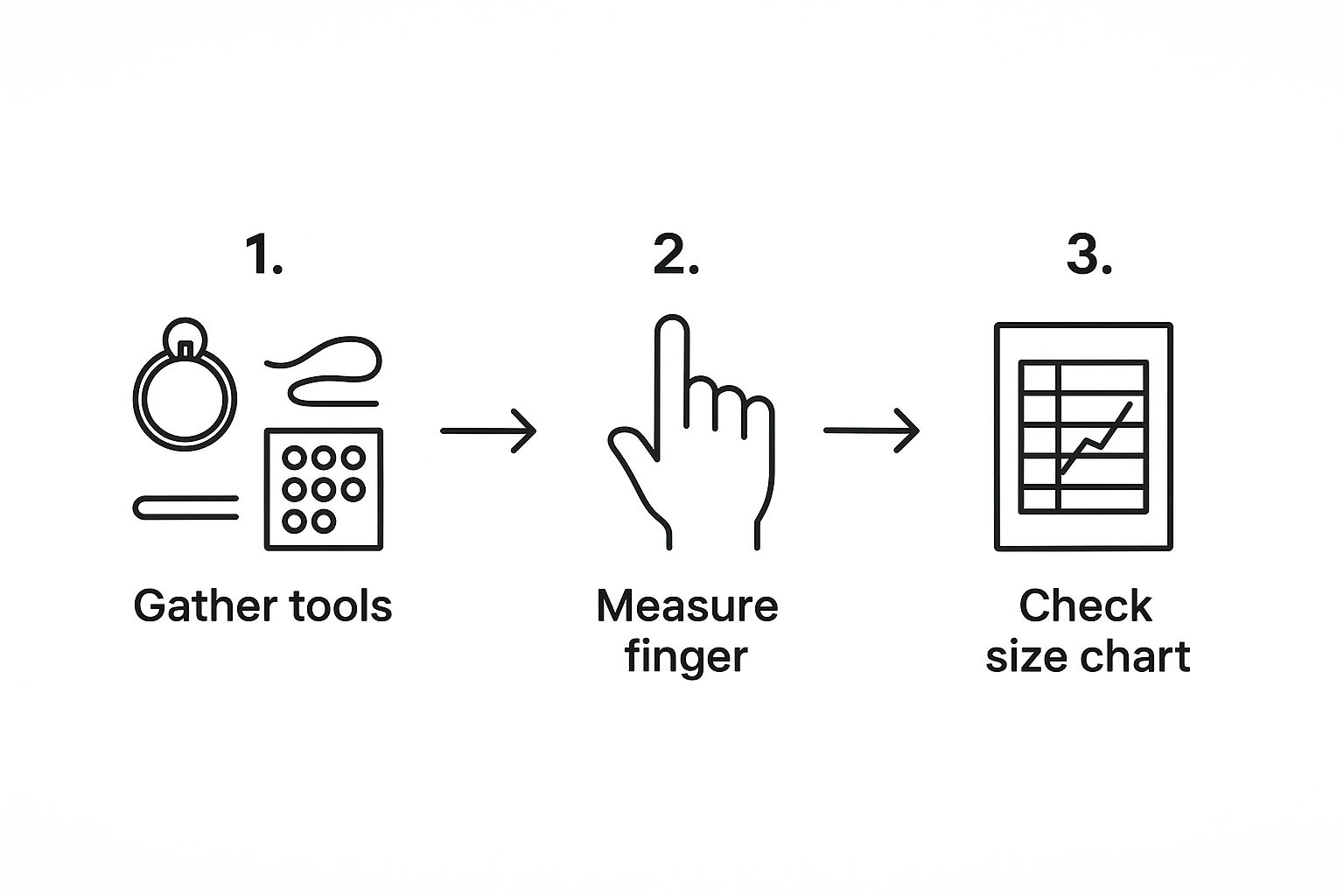 1.

Gather tools

2.

Measure finger

3.

Check size chart