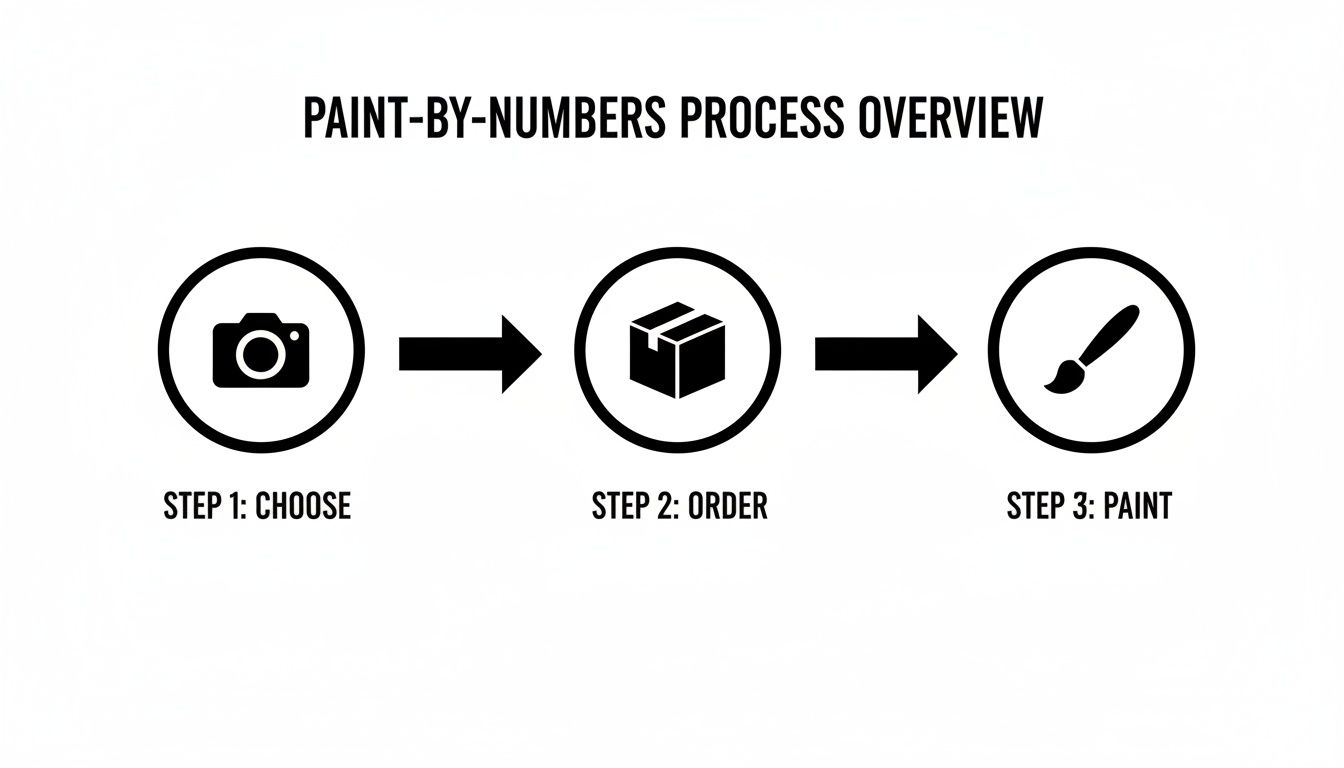 PAINT-BY-NUMBERS PROCESS OVERVIEW

STEP 1: CHOOSE

STEP 2: ORDER

STEP 3: PAINT