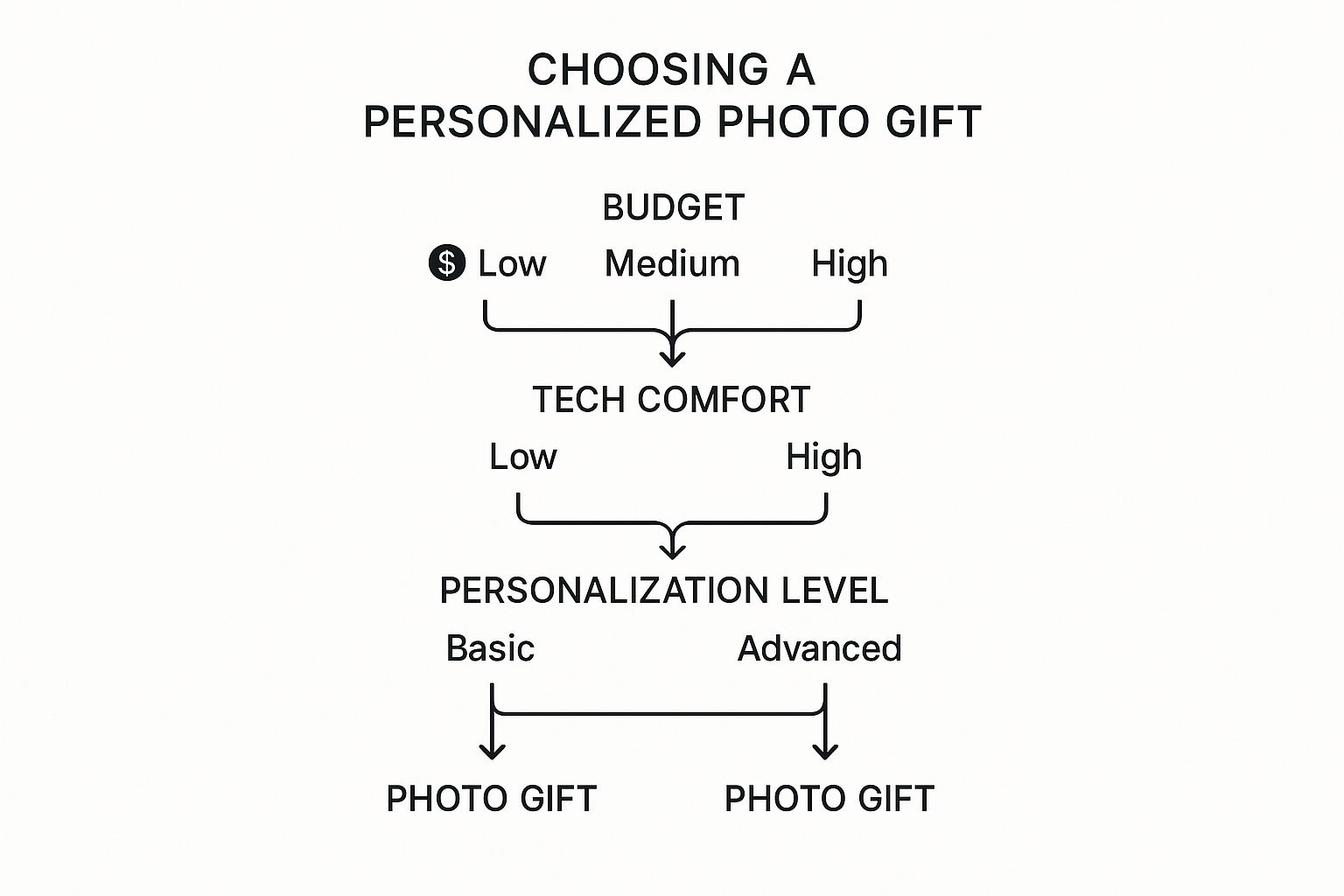 CHOOSING A
PERSONALIZED PHOTO GIFT

BUDGET

$ Low Medium High

TECH COMFORT

Low High

PERSONALIZATION LEVEL

Basic Advanced

PHOTO GIFT PHOTO GIFT