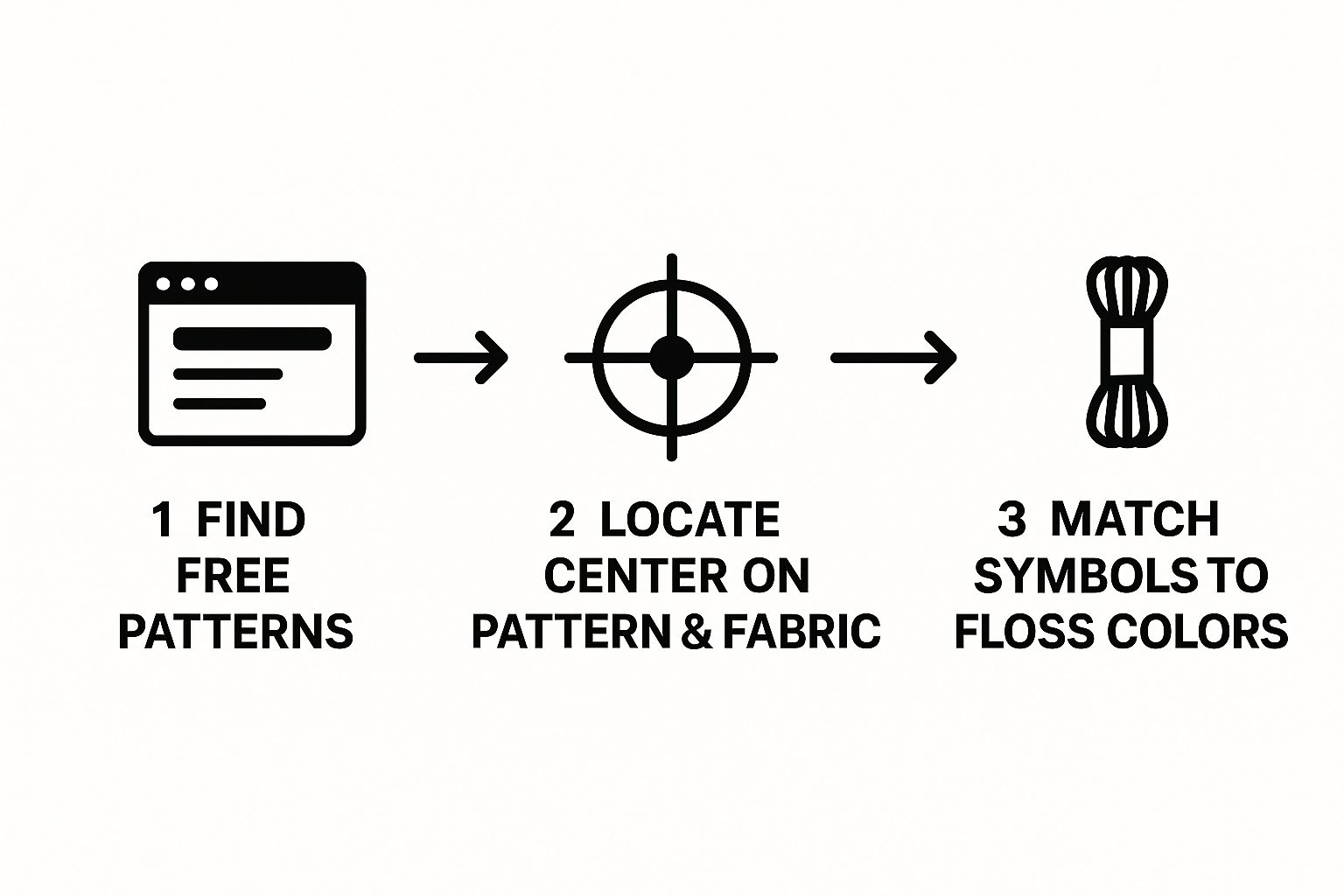 1 FIND FREE PATTERNS

2 LOCATE CENTER ON PATTERN & FABRIC

3 MATCH SYMBOLS TO FLOSS COLORS