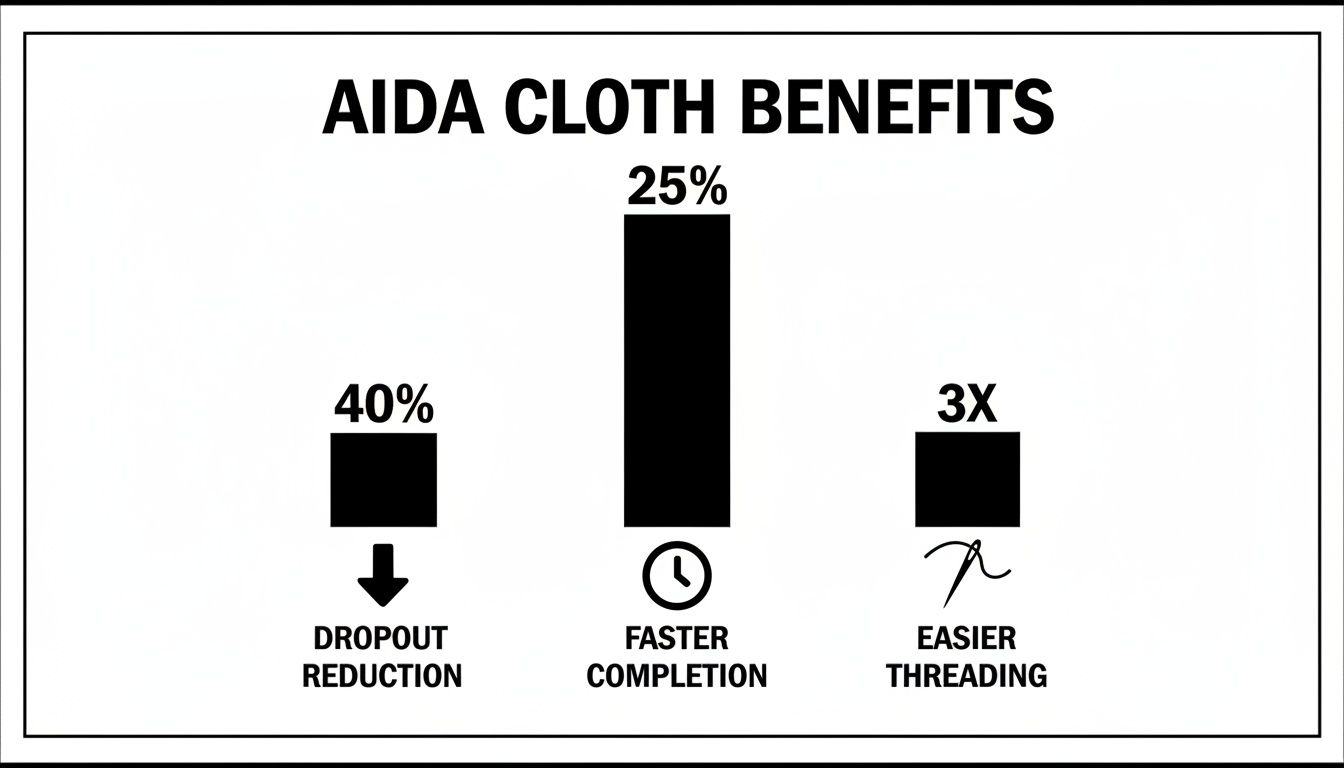 AIDA CLOTH BENEFITS

40%

DROPOUT REDUCTION

25%

FASTER COMPLETION

3X

EASIER THREADING