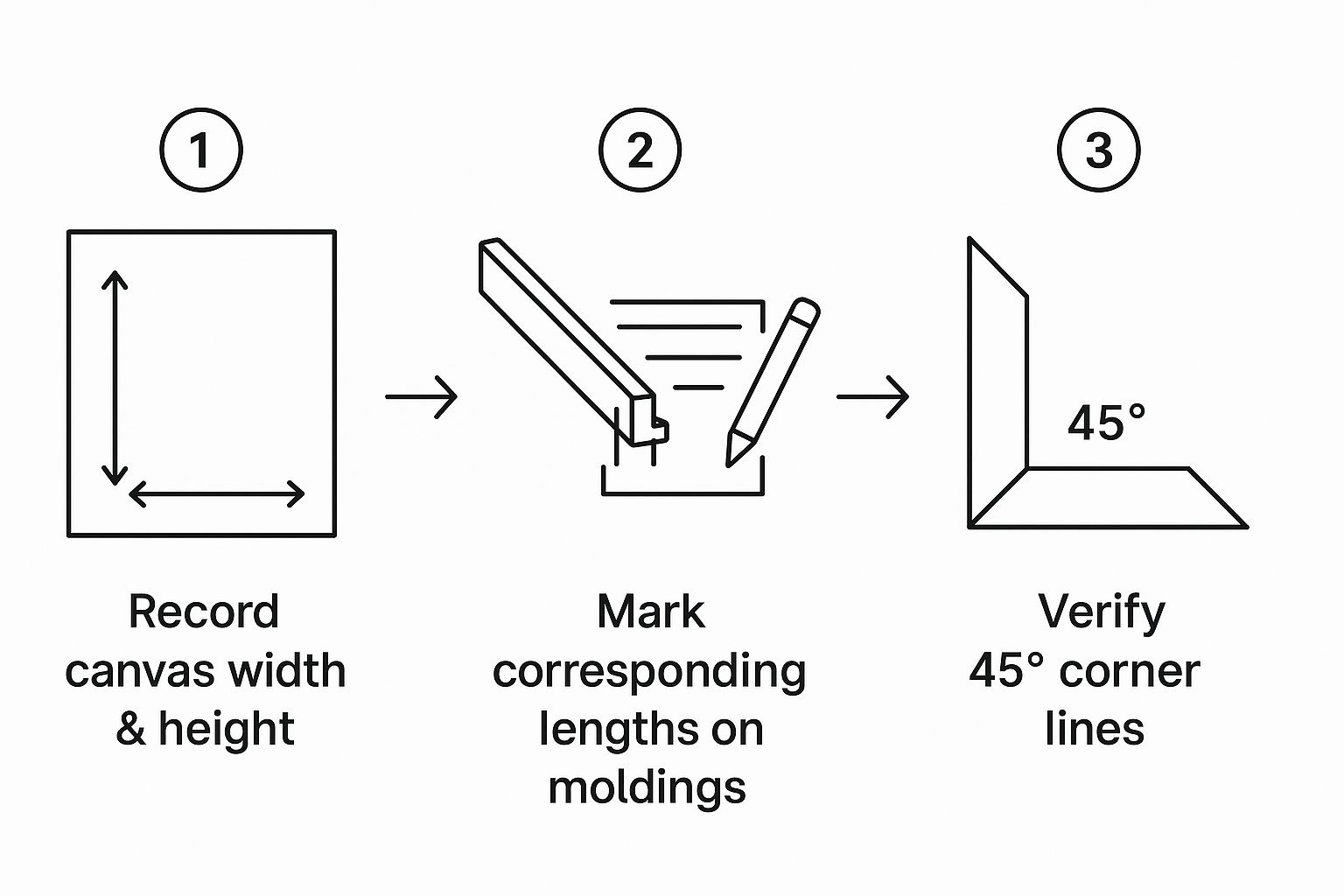 1

Record canvas width & height

2

Mark corresponding lengths on moldings

3

45°

Verify 45° corner lines