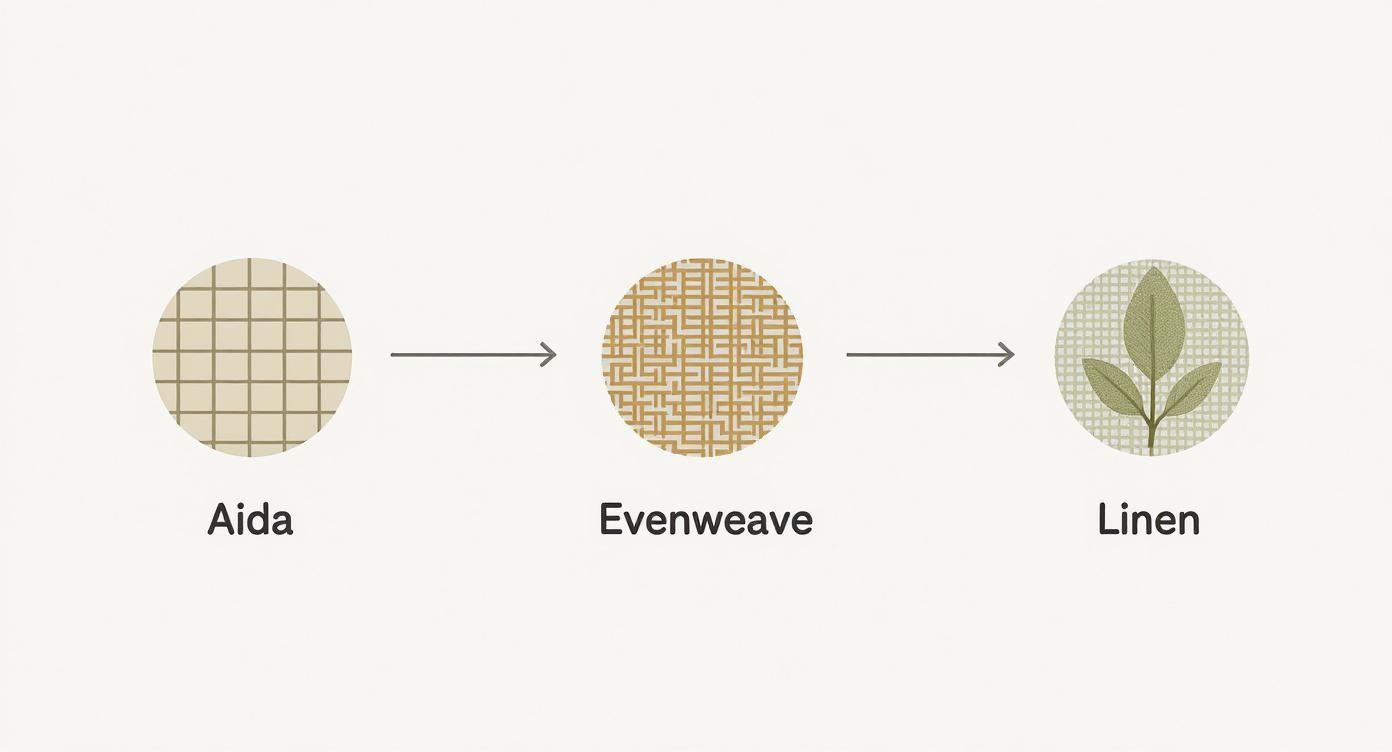 Aida

Evenweave

Linen