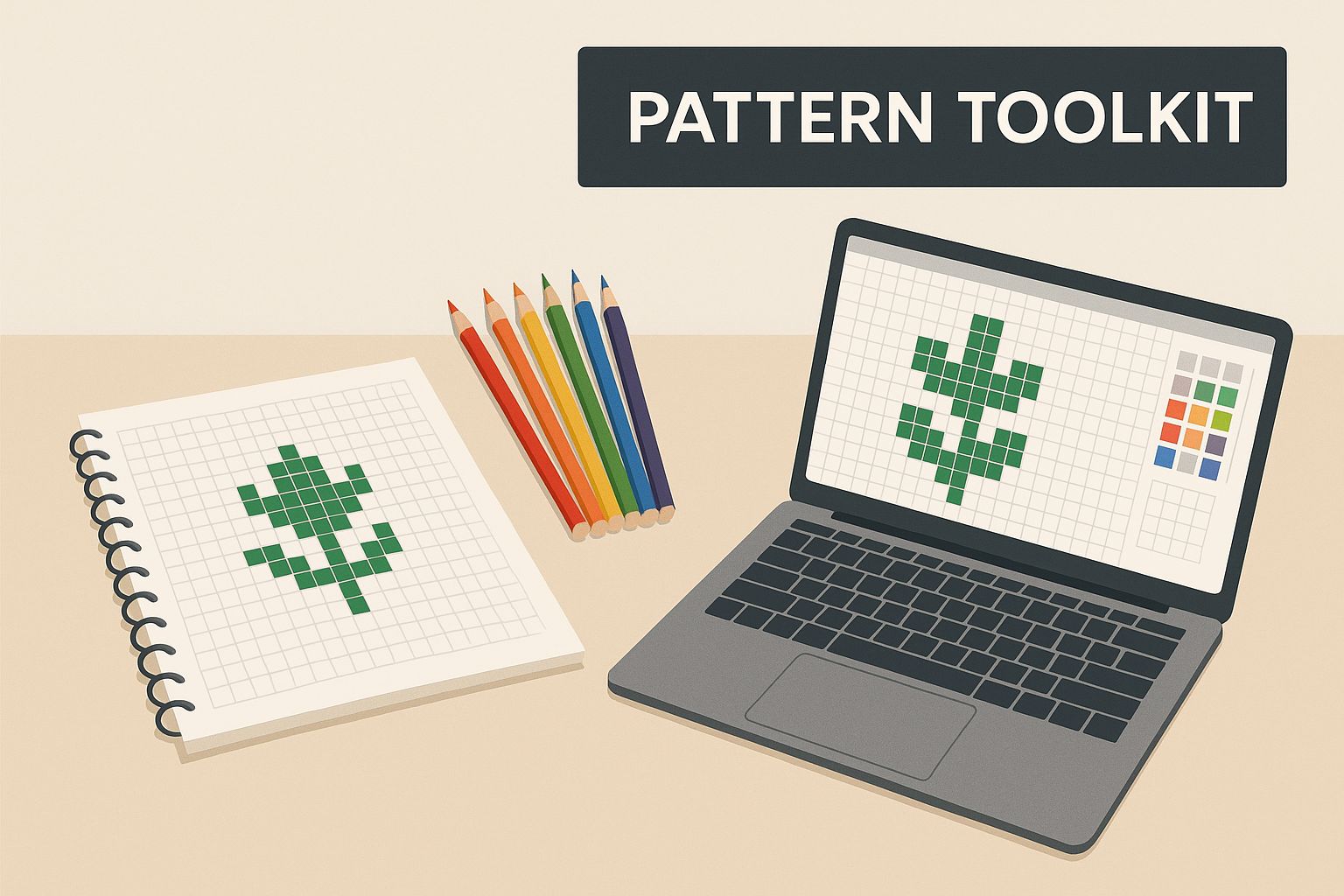 PATTERN TOOLKIT