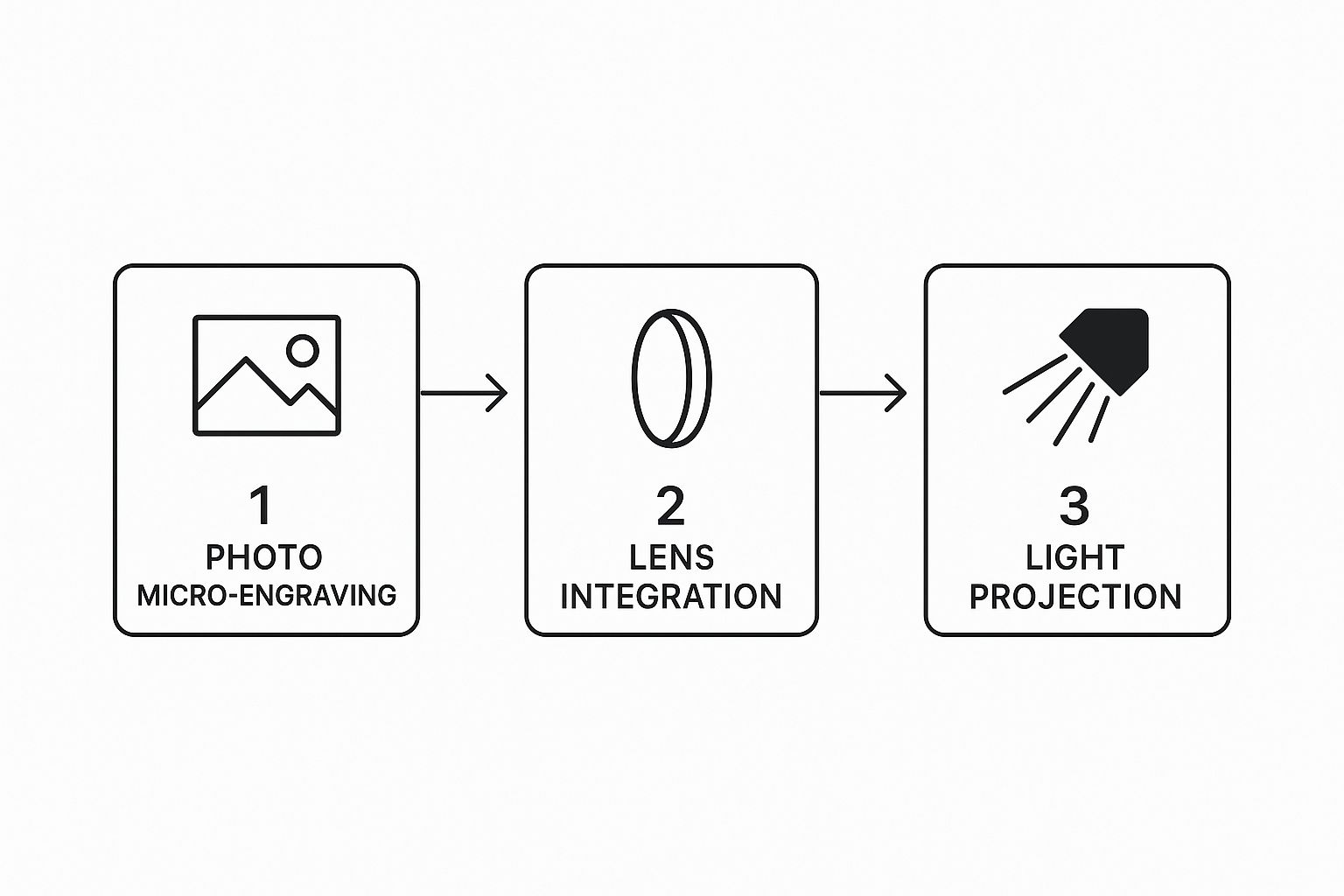 1
PHOTO
MICRO-ENGRAVING

2
LENS
INTEGRATION

3
LIGHT
PROJECTION