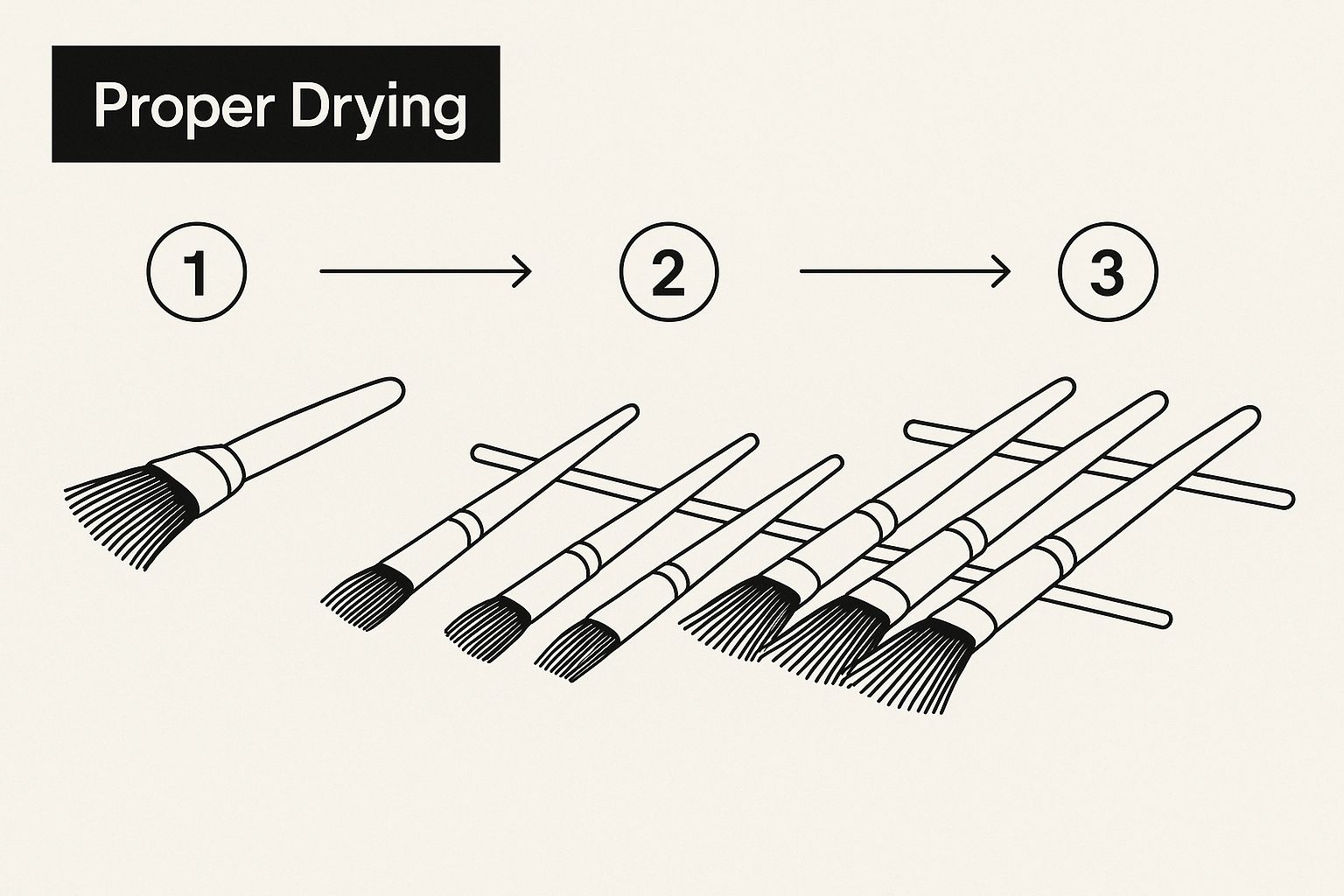 Proper Drying

1

2

3