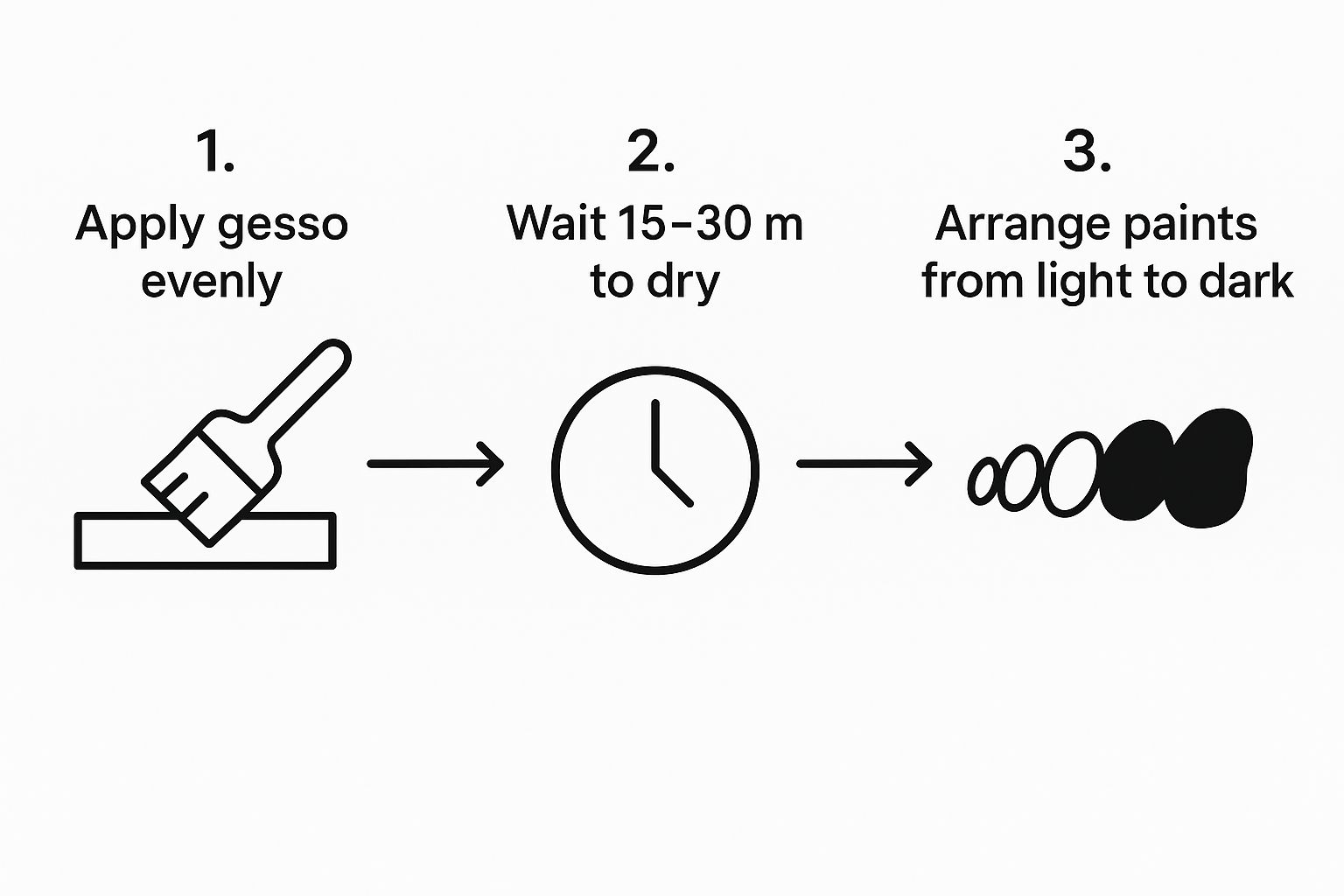 1.
Apply gesso evenly

2.
Wait 15–30 m to dry

3.
Arrange paints from light to dark