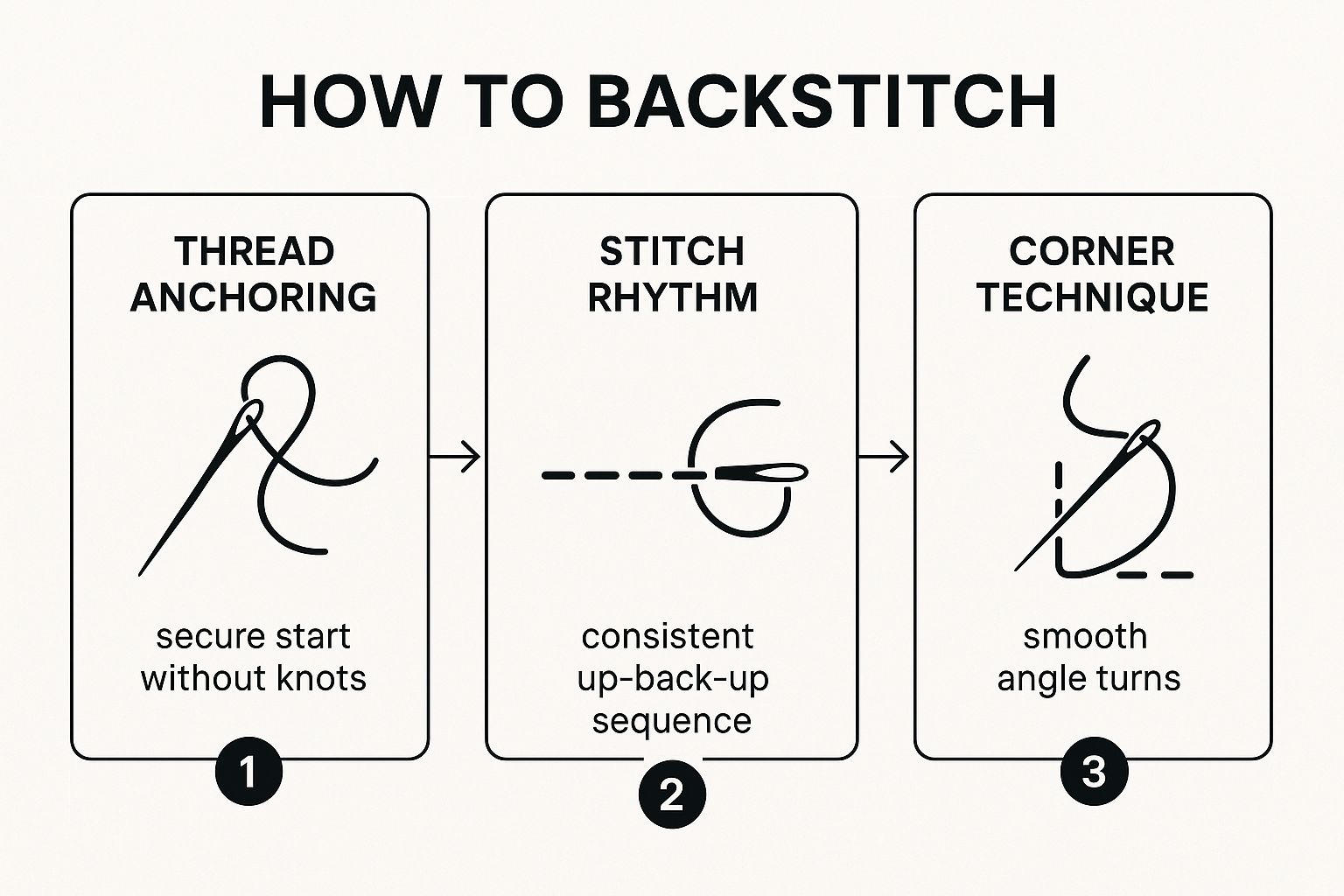 HOW TO BACKSTITCH

THREAD ANCHORING

secure start without knots

1

STITCH RHYTHM

consistent up-back-up sequence

2

CORNER TECHNIQUE

smooth angle turns

3