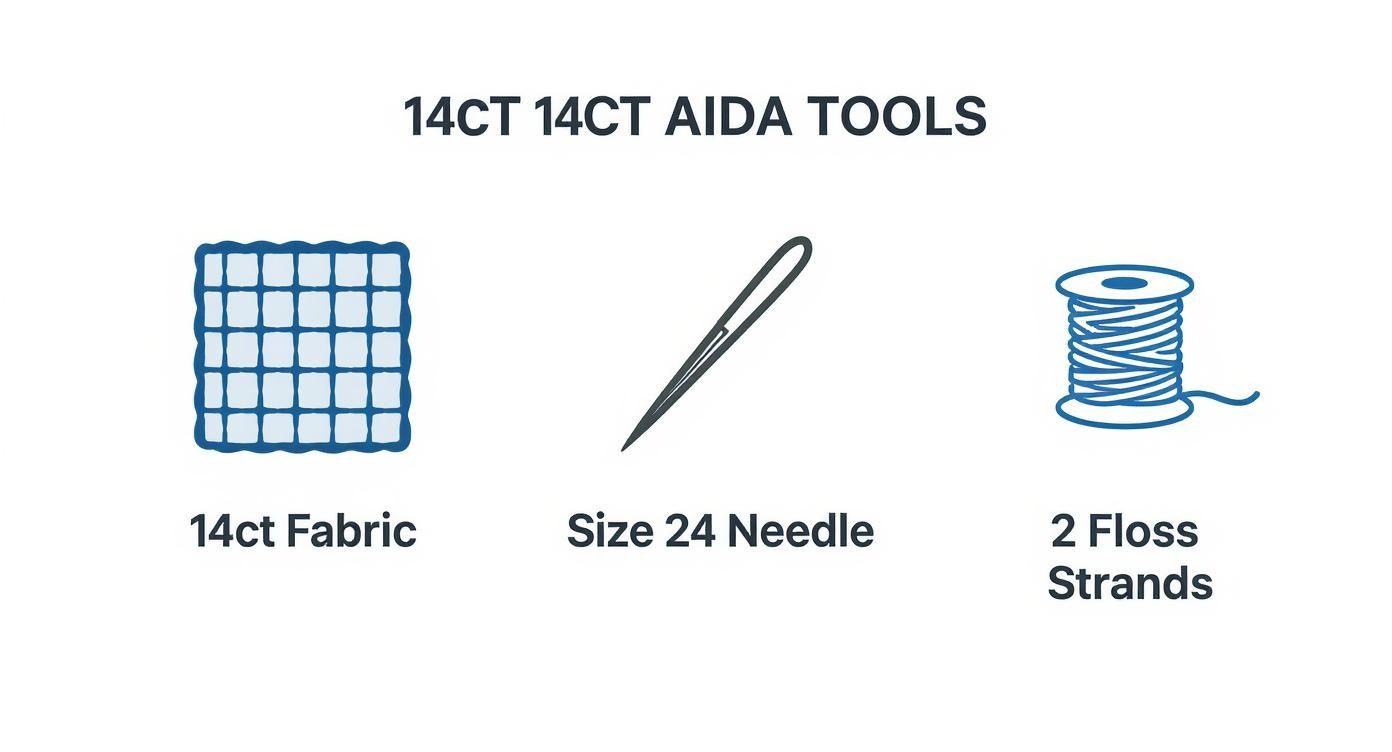 14CT 14CT AIDA TOOLS

14ct Fabric

Size 24 Needle

2 Floss Strands