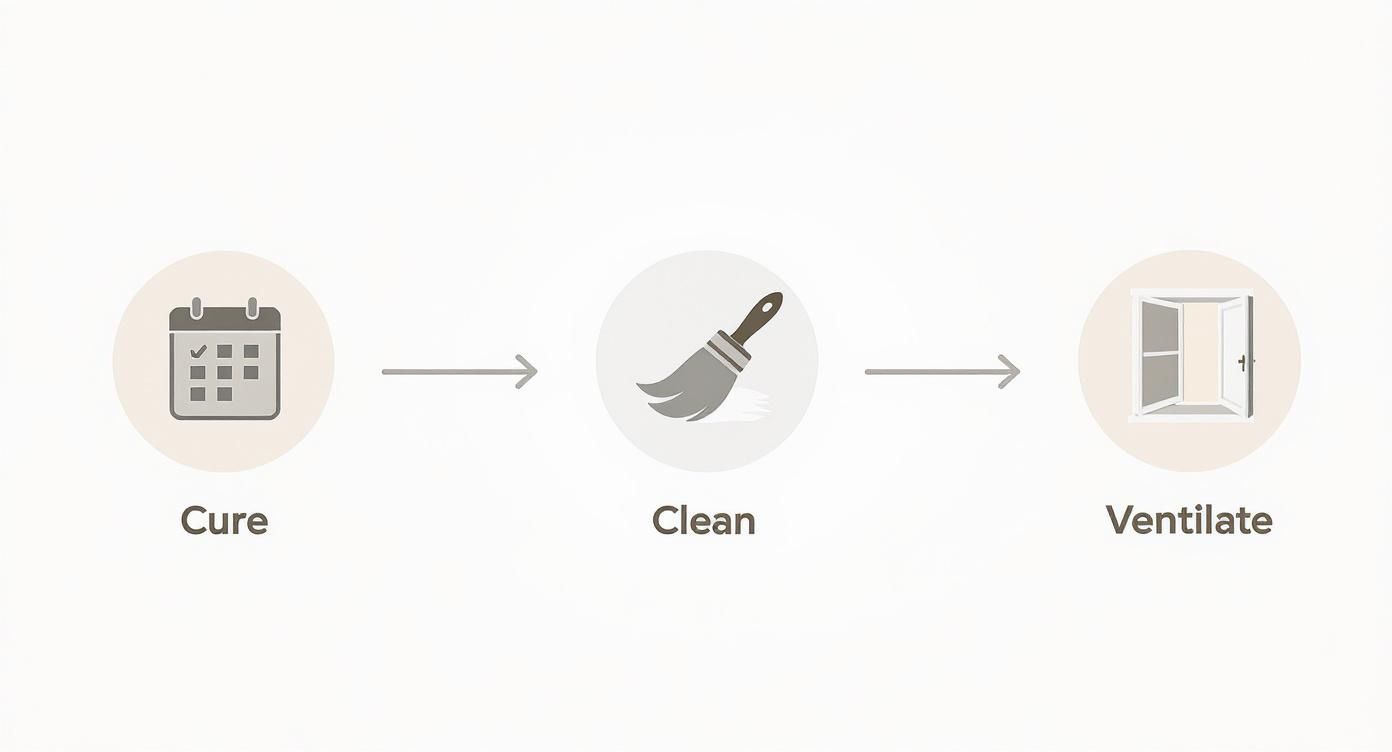 Cure

Clean

Ventilate